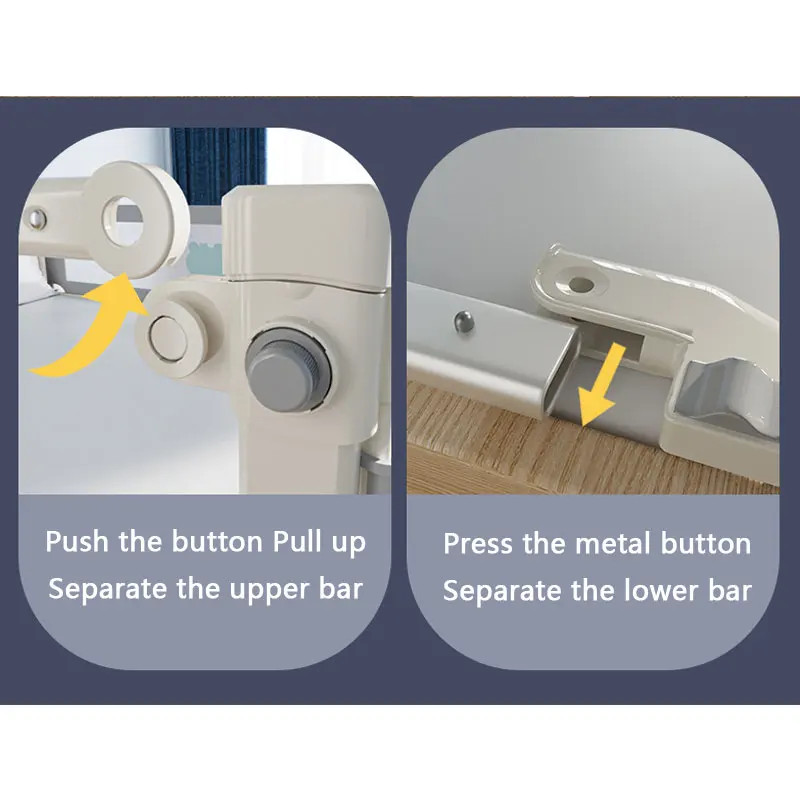 Push the button Pull up
Separate the upper bar

Press the metal button
Separate the lower bar