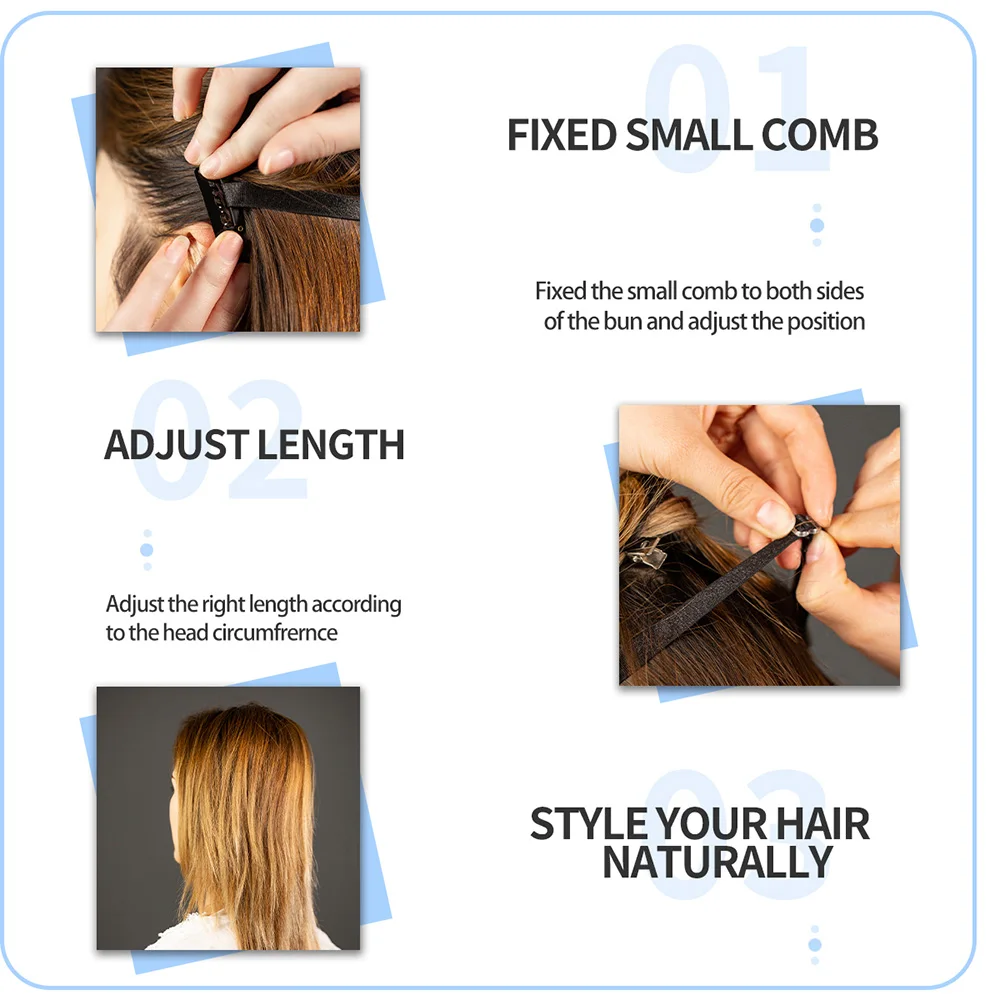 01

FIXED SMALL COMB

Fixed the small comb to both sides of the bun and adjust the position

02

ADJUST LENGTH

Adjust the right length according to the head circumfrernce

03

STYLE YOUR HAIR NATURALLY