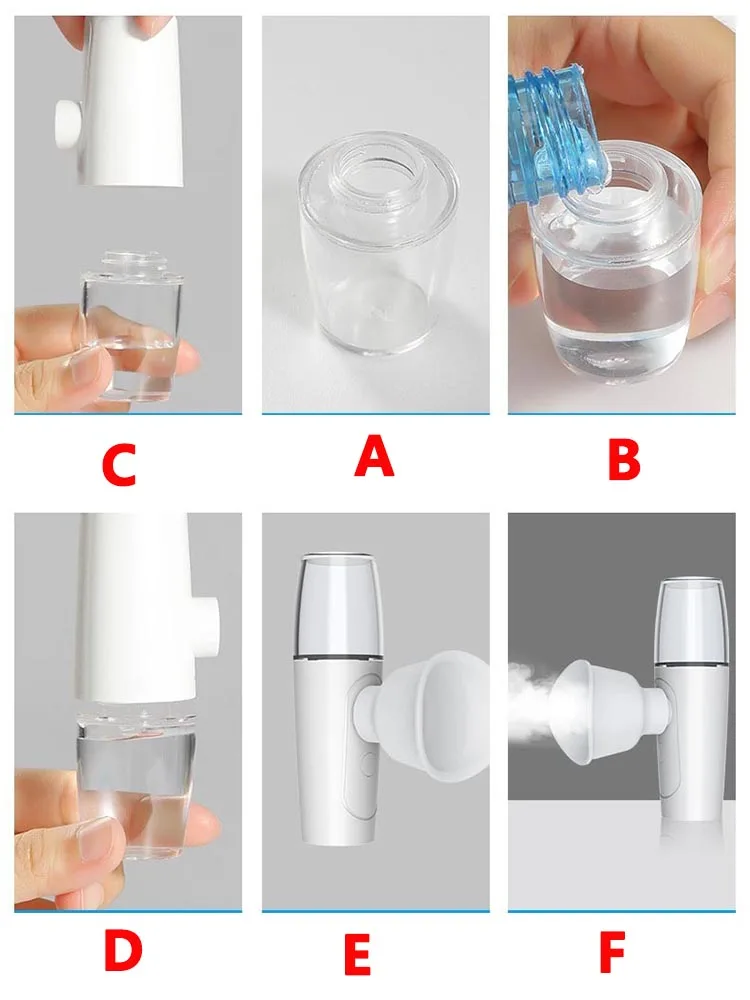 C A B

D E F