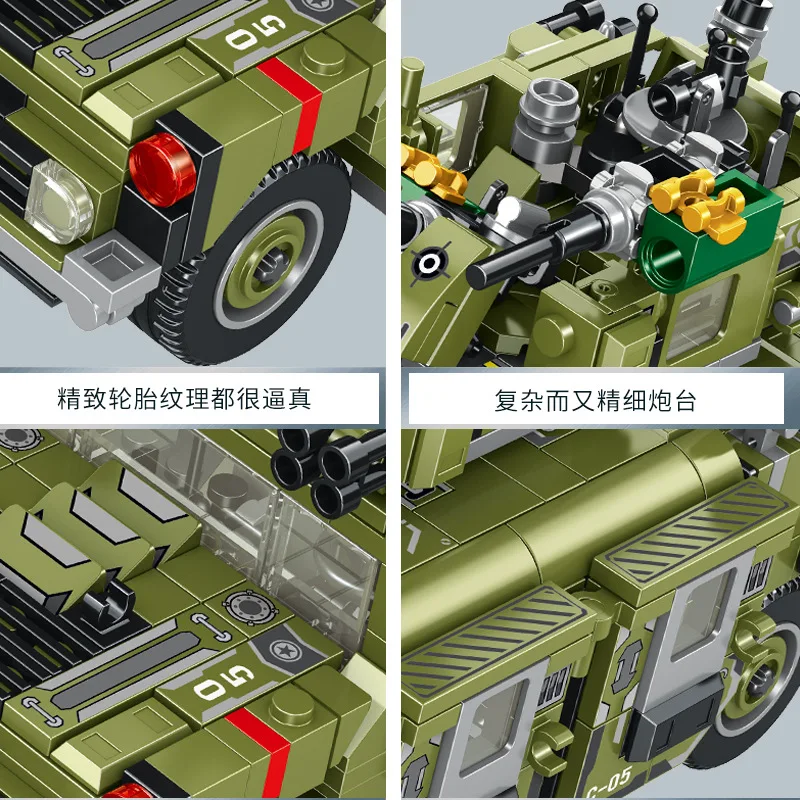 05

精致轮胎纹理都很逼真

复杂而又精细炮台

05

C-05