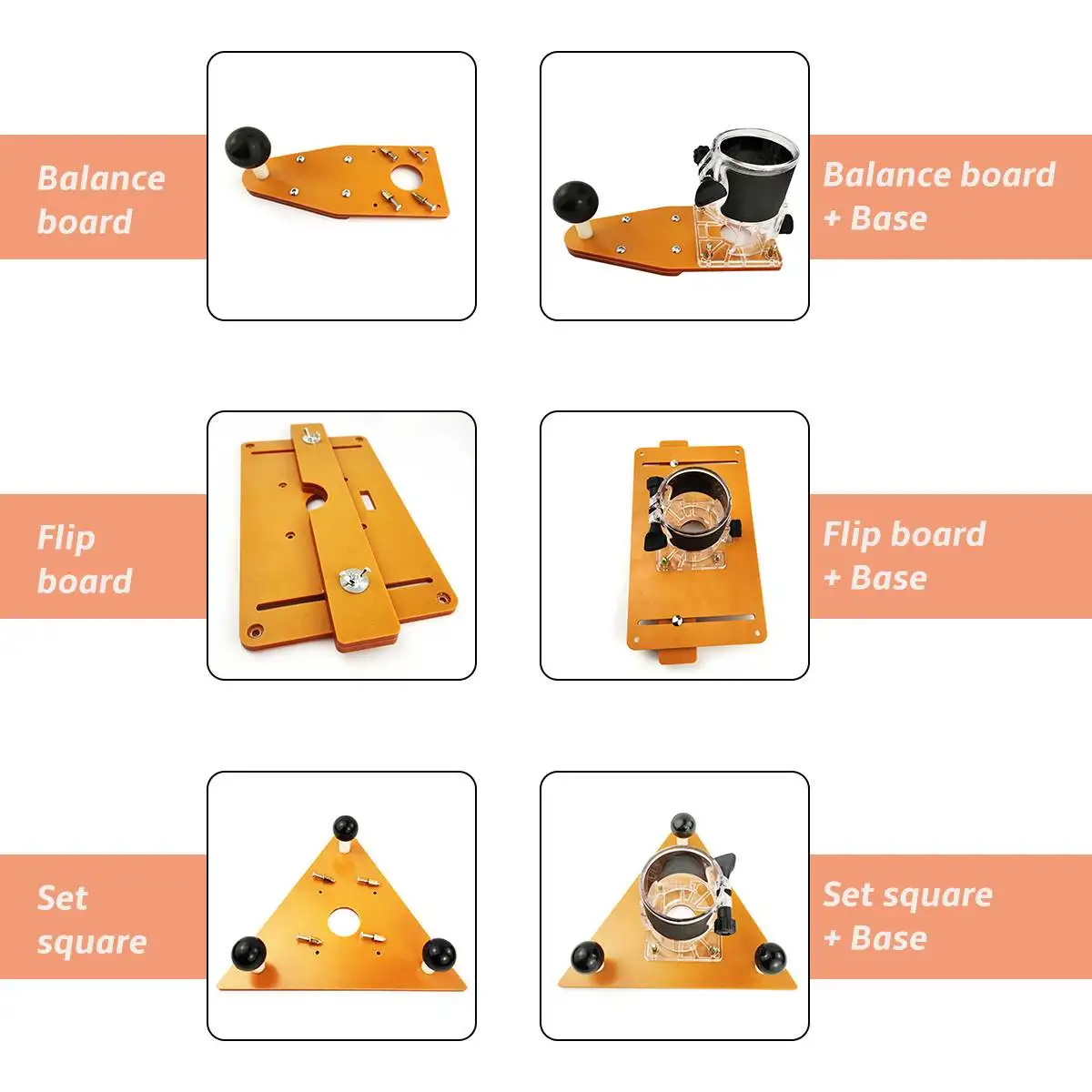 Balance board

Balance board + Base

Flip board

Flip board + Base

Set square

Set square + Base