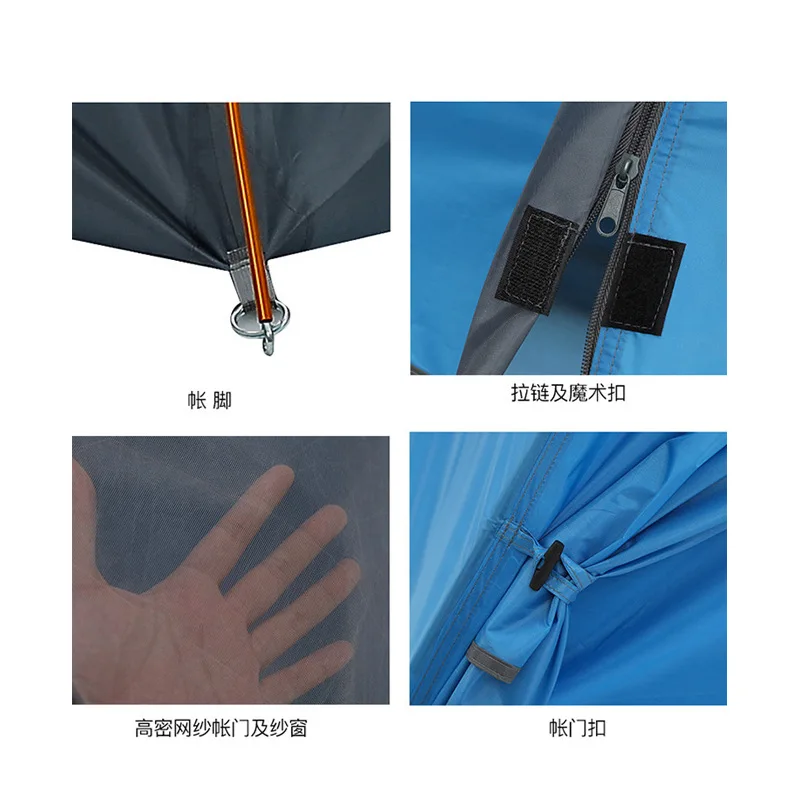 帐 脚

拉链及魔术扣

高密网纱帐门及纱窗

帐门扣