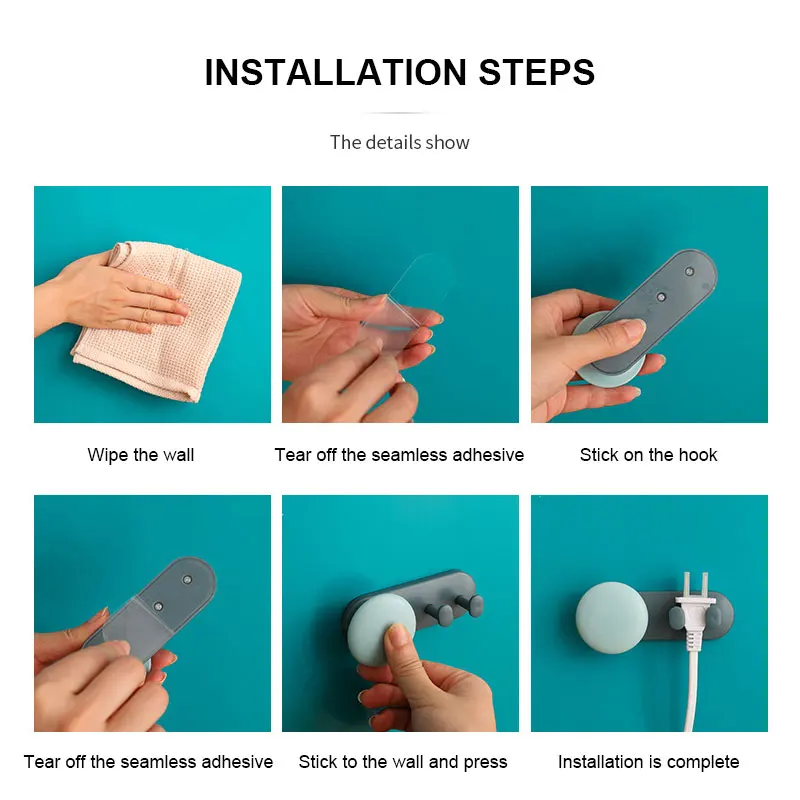 INSTALLATION STEPS

The details show

Wipe the wall

Tear off the seamless adhesive

Stick on the hook

Tear off the seamless adhesive

Stick to the wall and press

Installation is complete