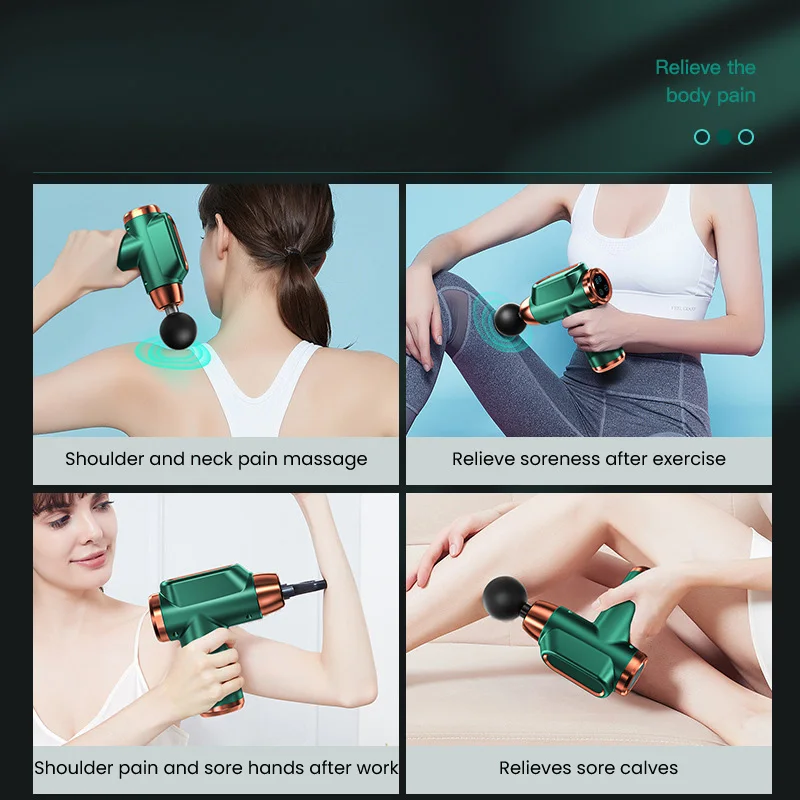 Relieve the body pain

Shoulder and neck pain massage

Relieve soreness after exercise

Shoulder pain and sore hands after work

Relieves sore calves