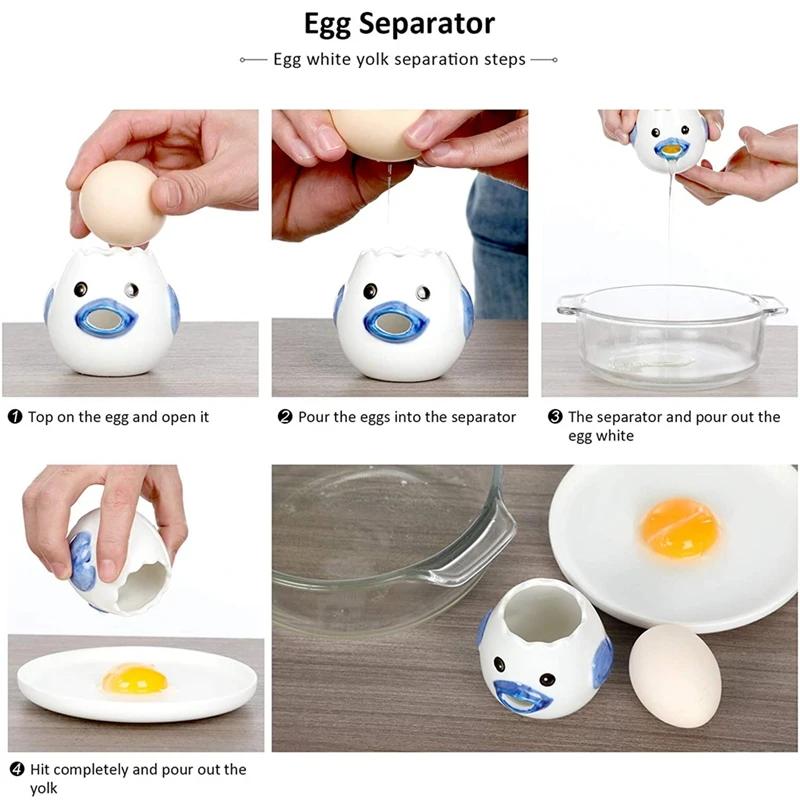 Egg Separator

Egg white yolk separation steps

❶ Top on the egg and open it

❷ Pour the eggs into the separator

❸ The separator and pour out the egg white

❹ Hit completely and pour out the yolk