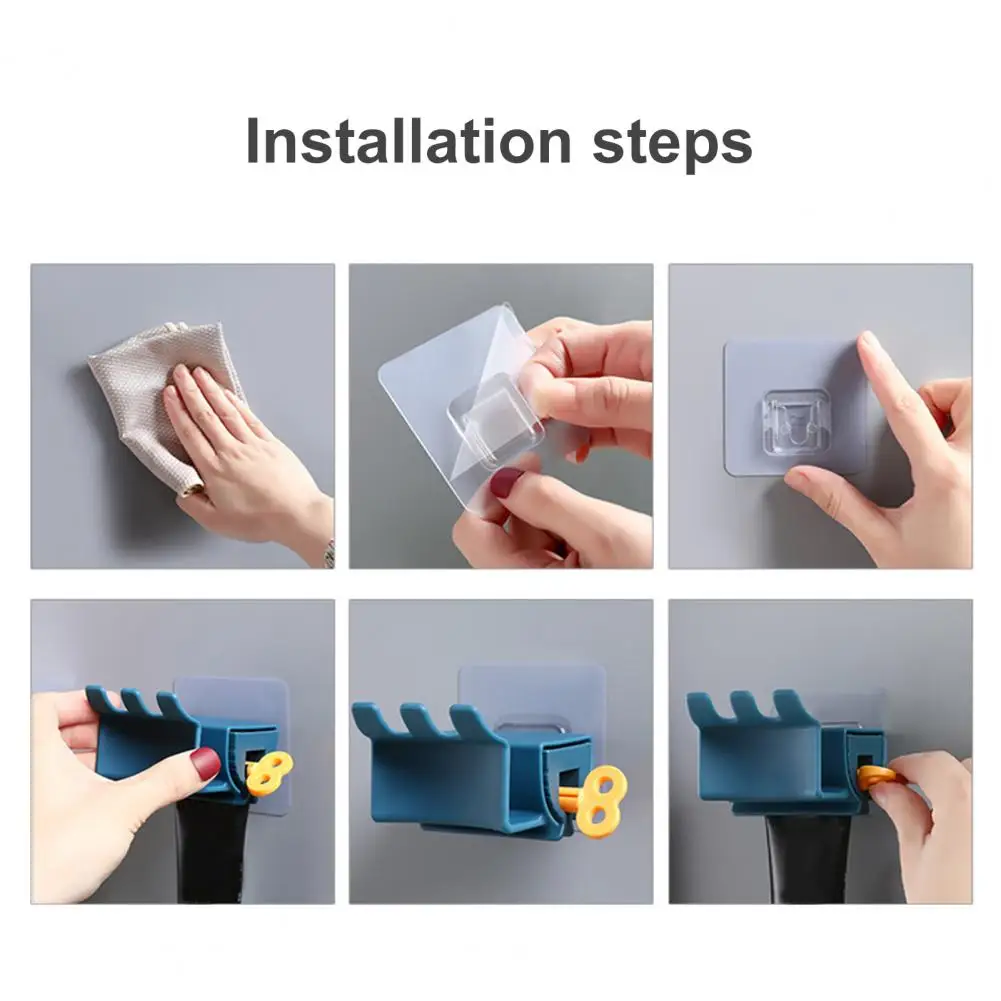 Installation steps