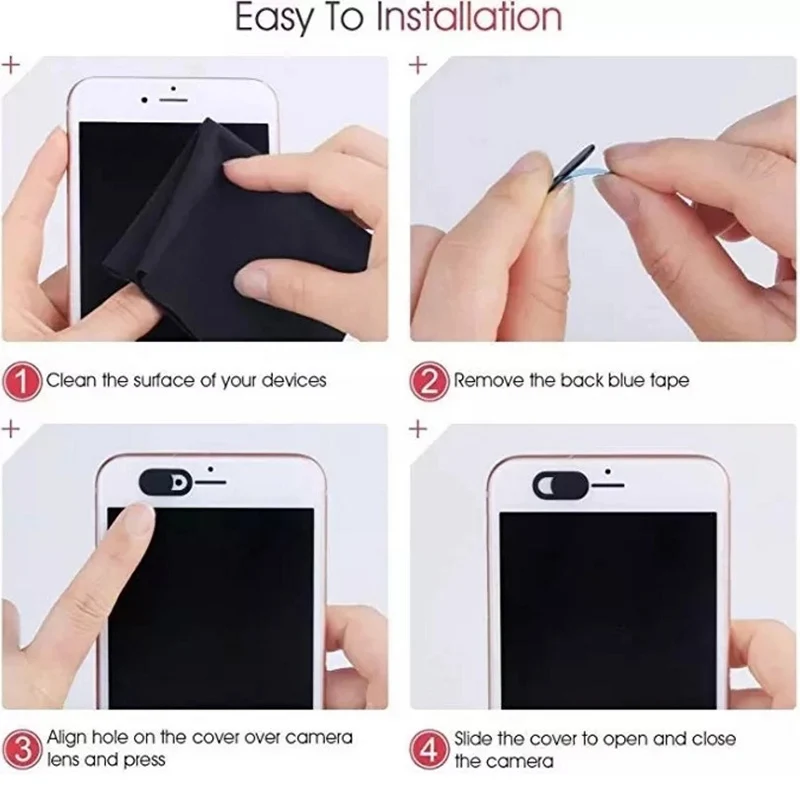 Easy To Installation

1 Clean the surface of your devices

2 Remove the back blue tape

3 Align hole on the cover over camera lens and press

4 Slide the cover to open and close the camera