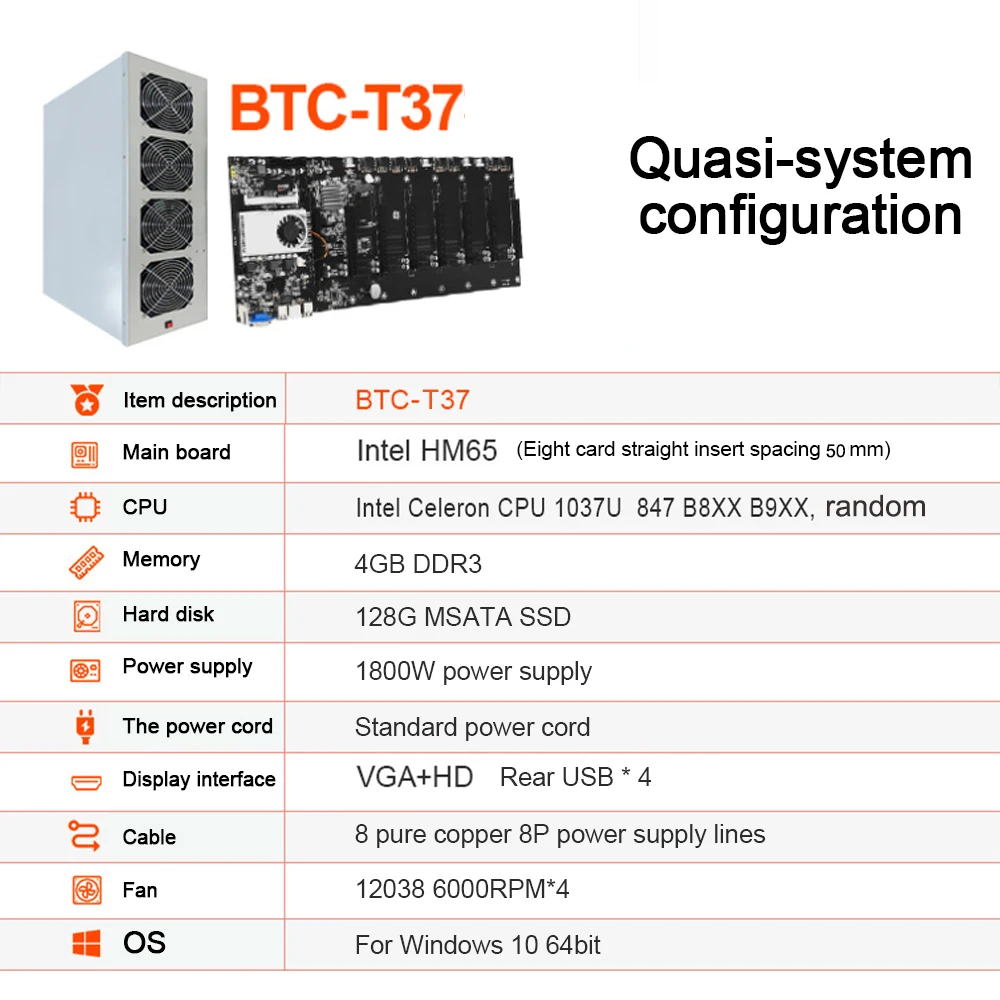 BTC-T37

Quasi-system configuration

| Item description | BTC-T37 |
|---|---|
| Main board | Intel HM65 (Eight card straight insert spacing 50 mm) |
| CPU | Intel Celeron CPU 1037U 847 B8XX B9XX, random |
| Memory | 4GB DDR3 |
| Hard disk | 128G MSATA SSD |
| Power supply | 1800W power supply |
| The power cord | Standard power cord |
| Display interface | VGA+HD Rear USB * 4 |
| Cable | 8 pure copper 8P power supply lines |
| Fan | 12038 6000RPM*4 |
| OS | For Windows 10 64bit |