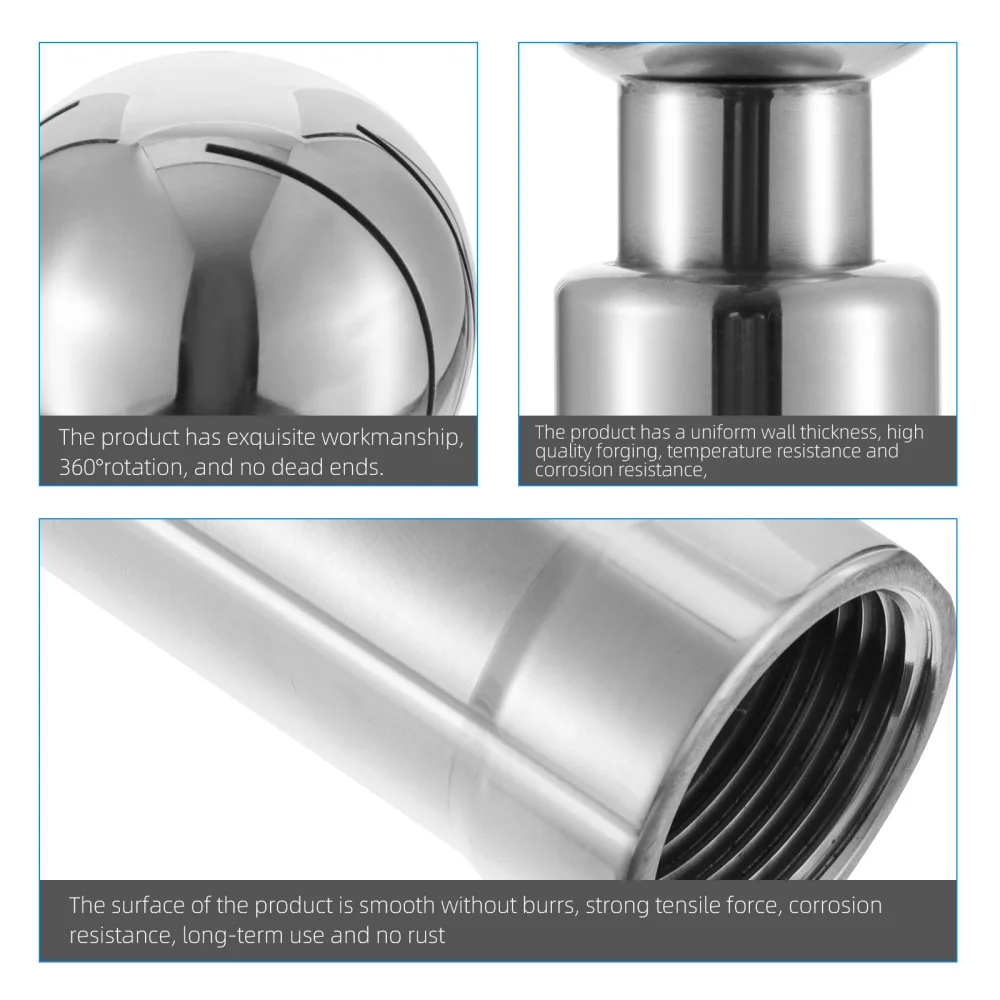 The product has exquisite workmanship, 360°rotation, and no dead ends.

The product has a uniform wall thickness, high quality forging, temperature resistance and corrosion resistance,

The surface of the product is smooth without burrs, strong tensile force, corrosion resistance, long-term use and no rust