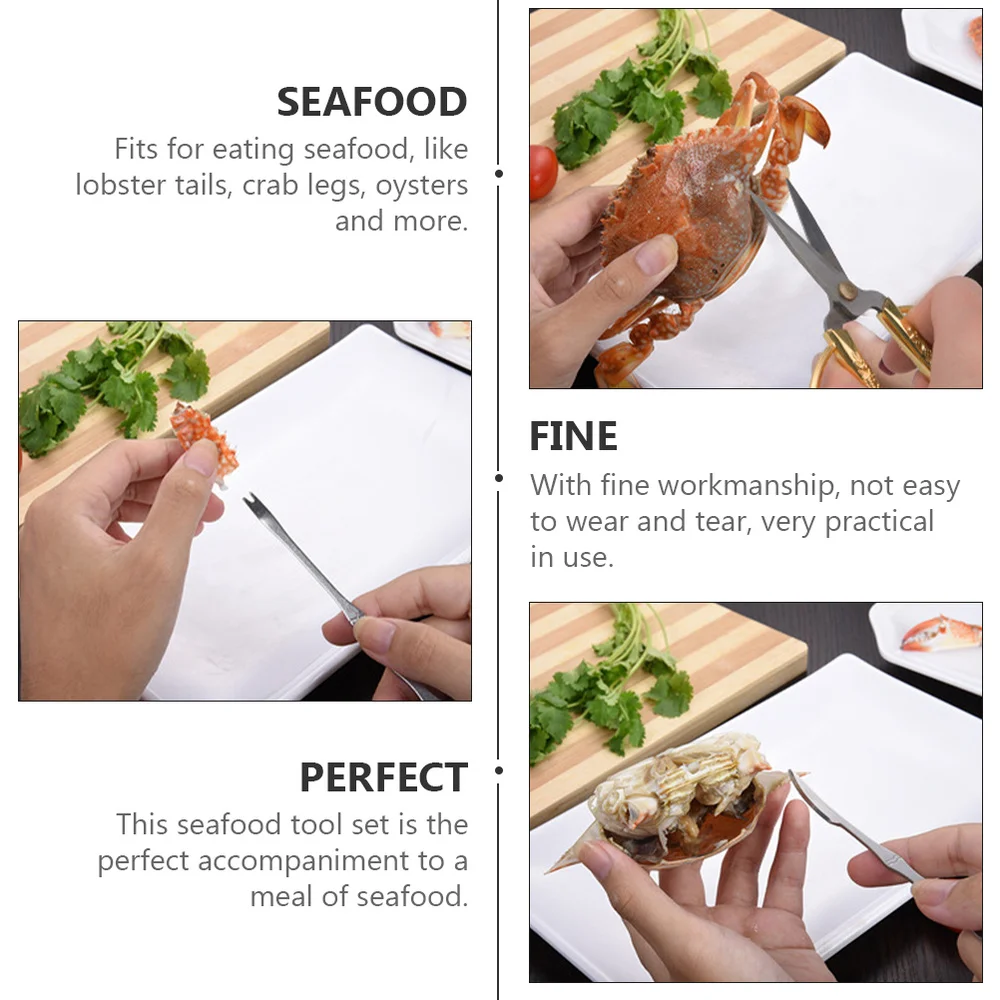 SEAFOOD
Fits for eating seafood, like lobster tails, crab legs, oysters and more.

FINE
With fine workmanship, not easy to wear and tear, very practical in use.

PERFECT
This seafood tool set is the perfect accompaniment to a meal of seafood.