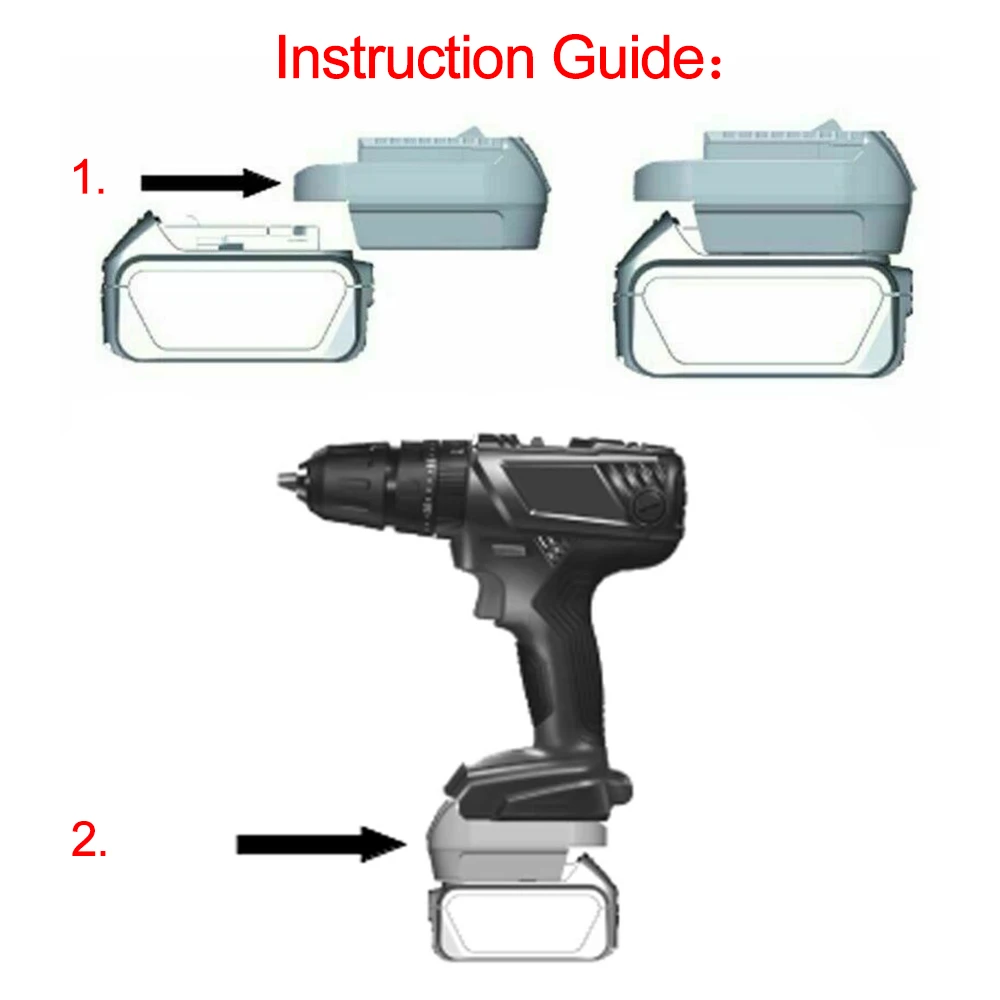 Instruction Guide：

1.

2.