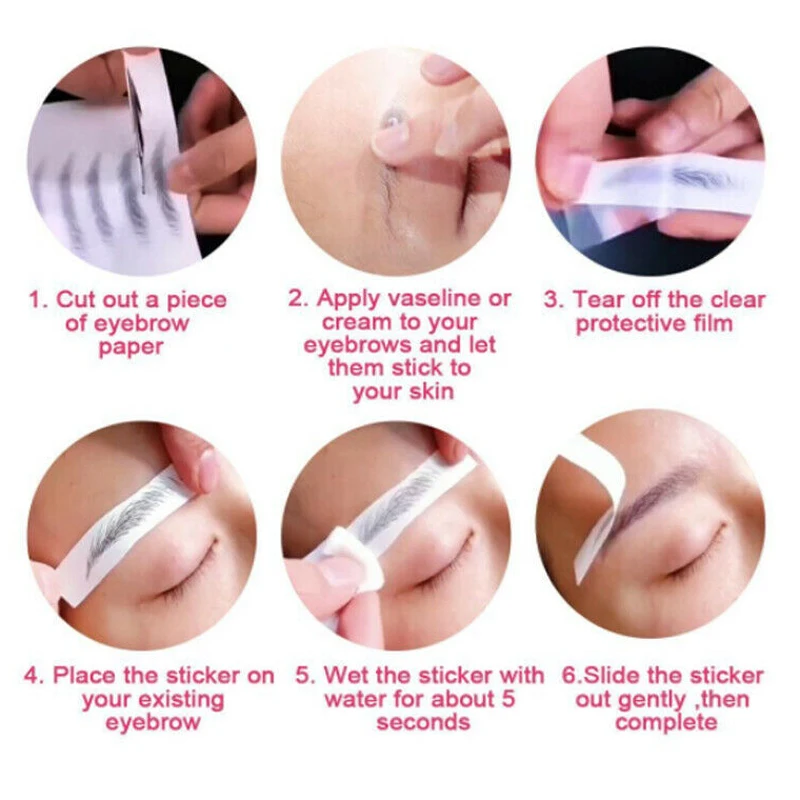 1. Cut out a piece of eyebrow paper

2. Apply vaseline or cream to your eyebrows and let them stick to your skin

3. Tear off the clear protective film

4. Place the sticker on your existing eyebrow

5. Wet the sticker with water for about 5 seconds

6.Slide the sticker out gently ,then complete