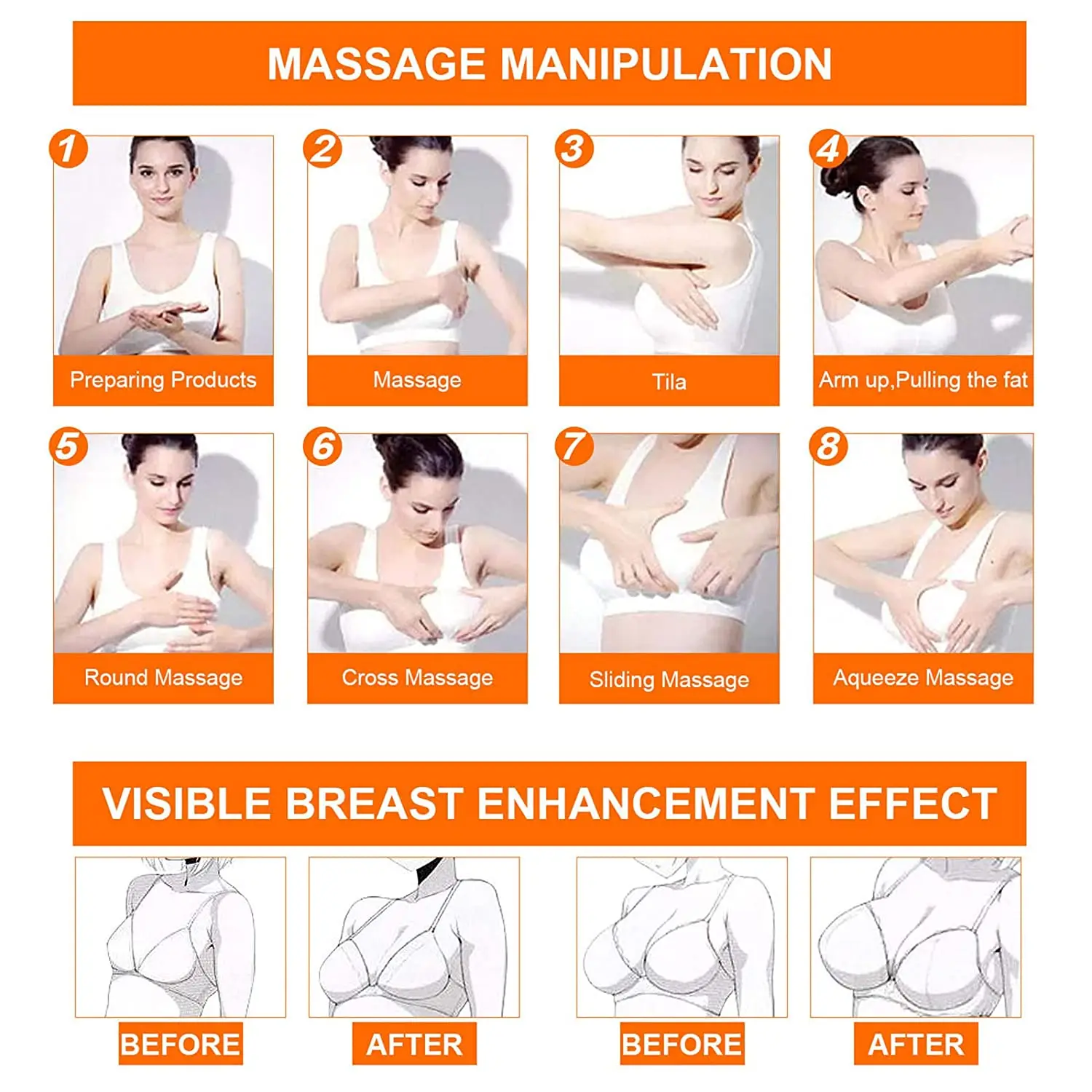 MASSAGE MANIPULATION

1
Preparing Products

2
Massage

3
Tila

4
Arm up,Pulling the fat

5
Round Massage

6
Cross Massage

7
Sliding Massage

8
Aqueeze Massage

VISIBLE BREAST ENHANCEMENT EFFECT

BEFORE

AFTER

BEFORE

AFTER