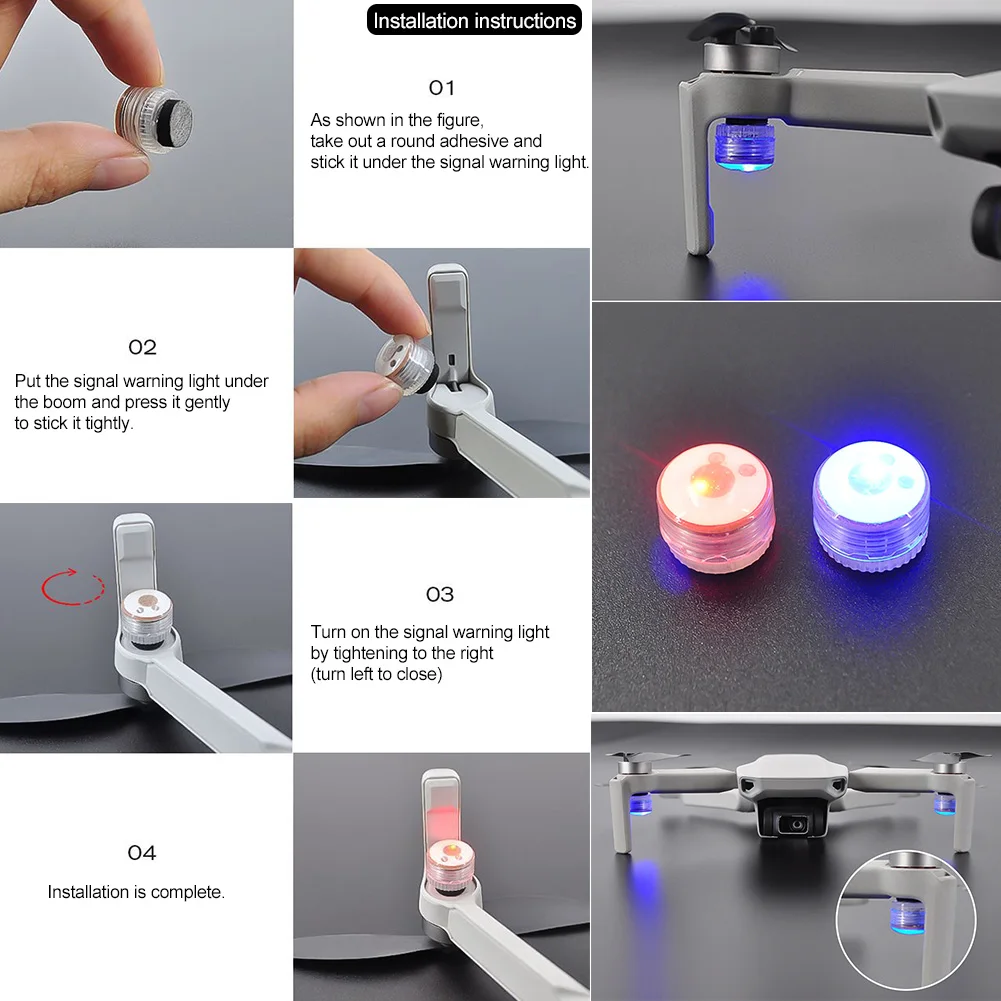 Installation instructions

01

As shown in the figure, take out a round adhesive and stick it under the signal warning light.

02

Put the signal warning light under the boom and press it gently to stick it tightly.

03

Turn on the signal warning light by tightening to the right (turn left to close)

04

Installation is complete.