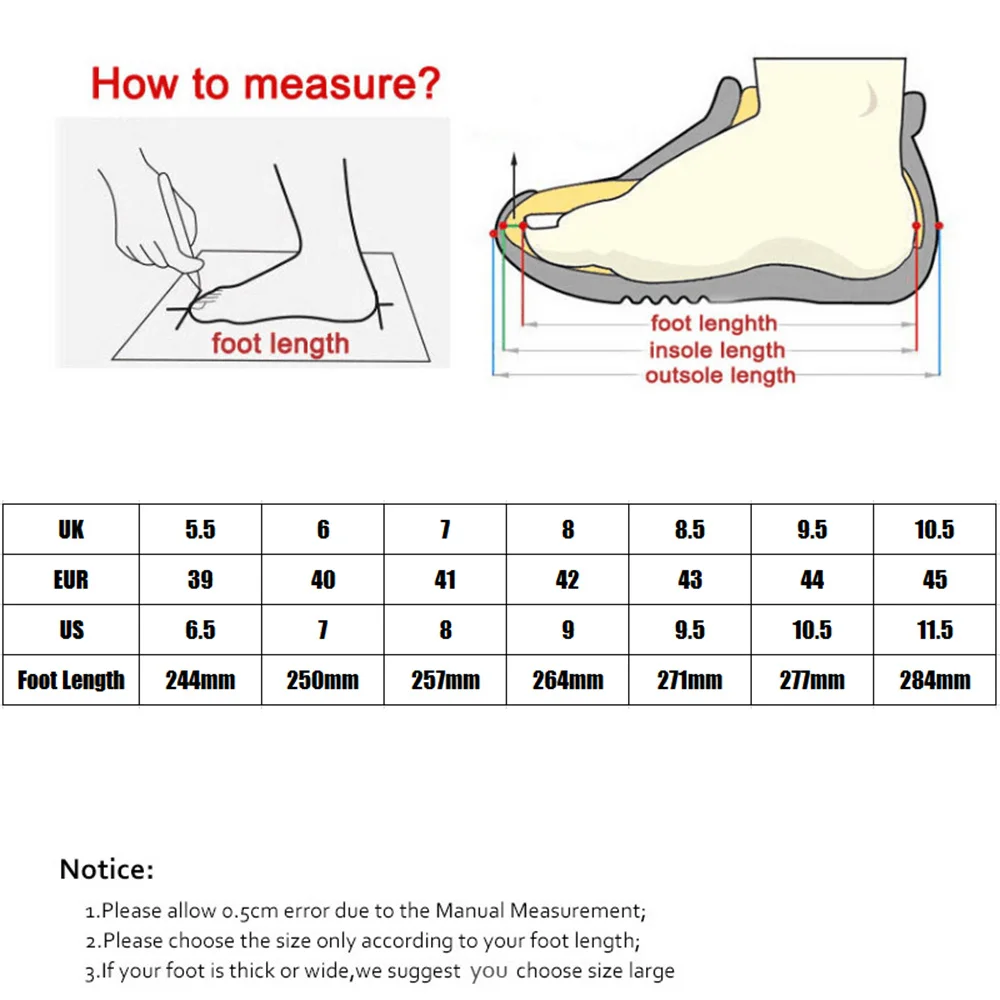 How to measure?

foot length

foot lenghth
insole length
outsole length

| UK | 5.5 | 6 | 7 | 8 | 8.5 | 9.5 | 10.5 |
|---|---|---|---|---|---|---|---|
| EUR | 39 | 40 | 41 | 42 | 43 | 44 | 45 |
| US | 6.5 | 7 | 8 | 9 | 9.5 | 10.5 | 11.5 |
| Foot Length | 244mm | 250mm | 257mm | 264mm | 271mm | 277mm | 284mm |

Notice:

1.Please allow 0.5cm error due to the Manual Measurement;
2.Please choose the size only according to your foot length;
3.If your foot is thick or wide,we suggest you choose size large