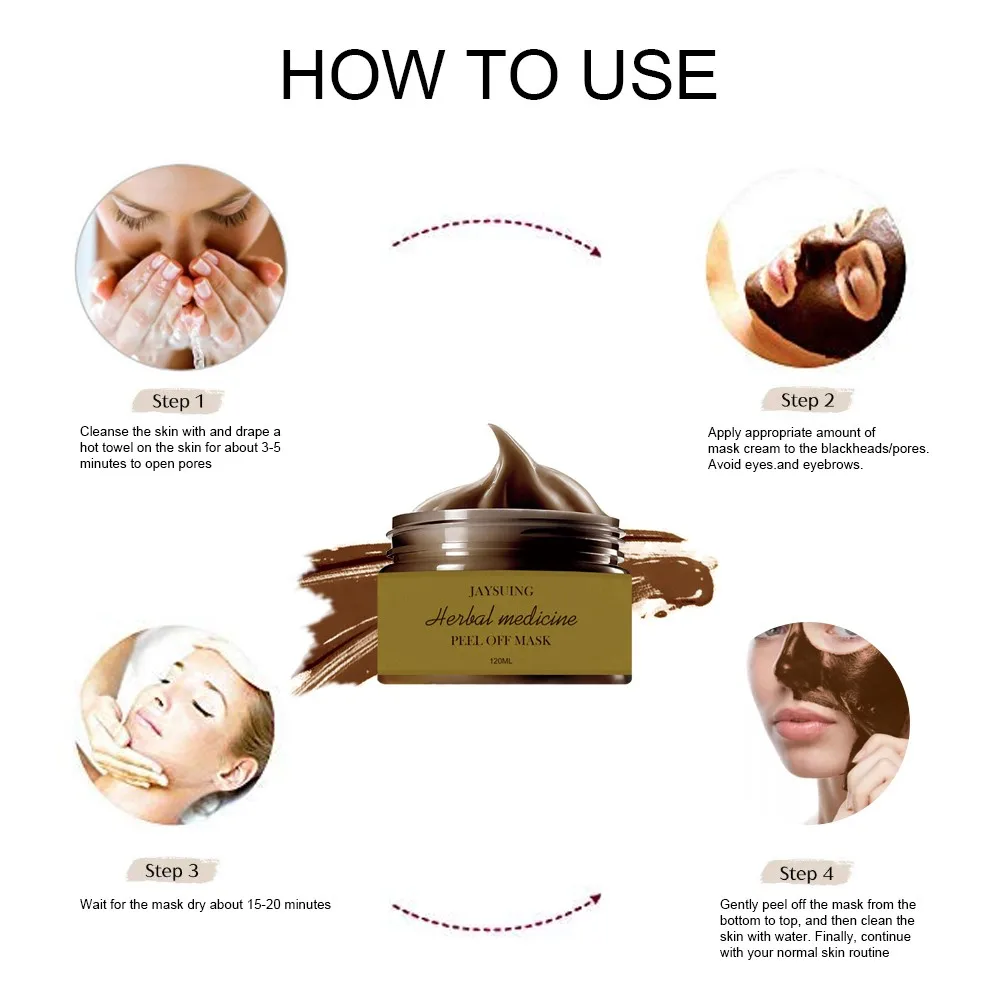 HOW TO USE

Step 1

Cleanse the skin with and drape a hot towel on the skin for about 3-5 minutes to open pores

Step 2

Apply appropriate amount of mask cream to the blackheads/pores. Avoid eyes.and eyebrows.

JAYSUING
Herbal medicine
PEEL OFF MASK
120ML

Step 3

Wait for the mask dry about 15-20 minutes

Step 4

Gently peel off the mask from the bottom to top, and then clean the skin with water. Finally, continue with your normal skin routine