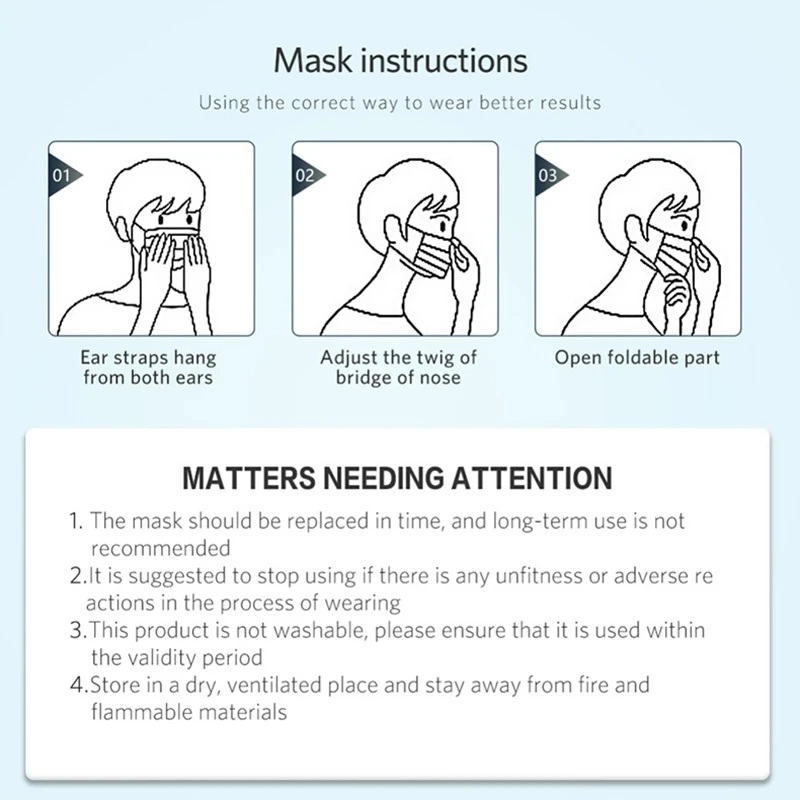 Mask instructions

Using the correct way to wear better results

01

Ear straps hang from both ears

02

Adjust the twig of bridge of nose

03

Open foldable part

MATTERS NEEDING ATTENTION

1. The mask should be replaced in time, and long-term use is not recommended

2.It is suggested to stop using if there is any unfitness or adverse re actions in the process of wearing

3.This product is not washable, please ensure that it is used within the validity period

4.Store in a dry, ventilated place and stay away from fire and flammable materials