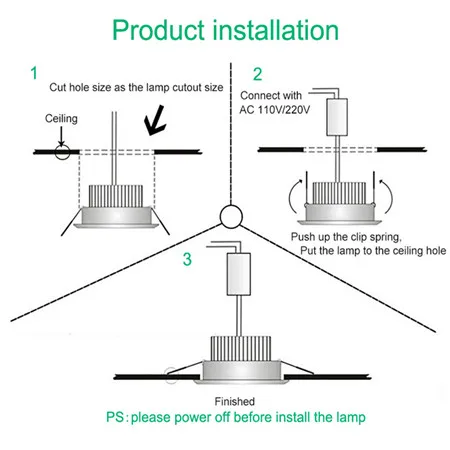 Product installation

1

Cut hole size as the lamp cutout size

Ceiling

2

Connect with AC 110V/220V

Push up the clip spring, Put the lamp to the ceiling hole

3

Finished

PS: please power off before install the lamp