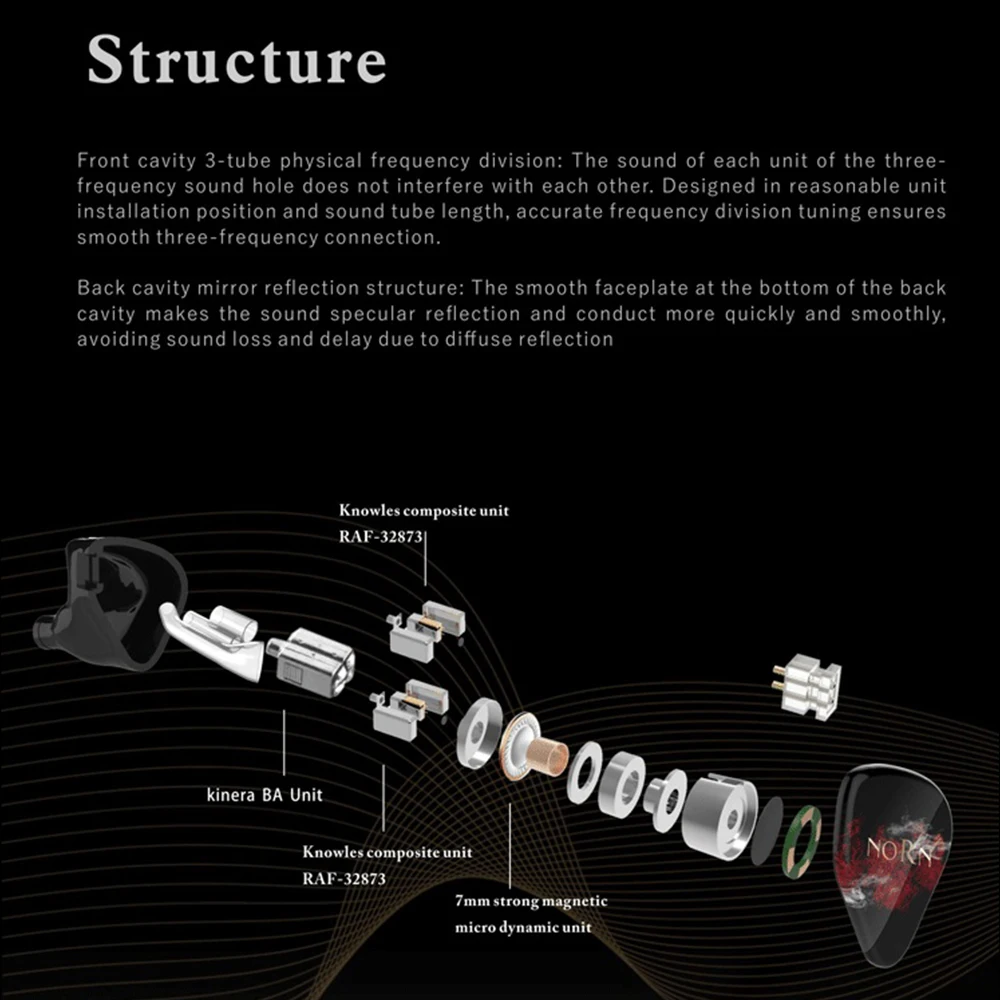 Structure

Front cavity 3-tube physical frequency division: The sound of each unit of the three-frequency sound hole does not interfere with each other. Designed in reasonable unit installation position and sound tube length, accurate frequency division tuning ensures smooth three-frequency connection.

Back cavity mirror reflection structure: The smooth faceplate at the bottom of the back cavity makes the sound specular reflection and conduct more quickly and smoothly, avoiding sound loss and delay due to diffuse reflection

Knowles composite unit
RAF-32873

kinera BA Unit

Knowles composite unit
RAF-32873

7mm strong magnetic micro dynamic unit

NORN