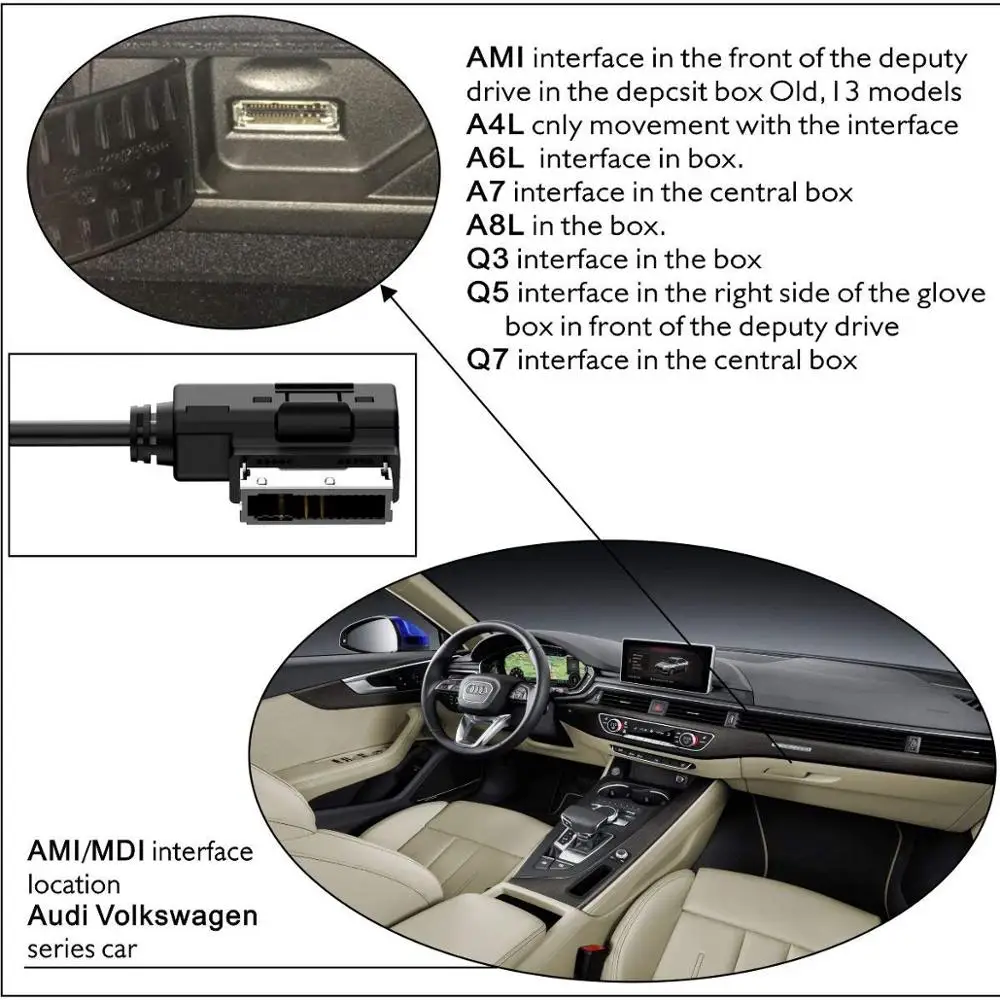 AMI interface in the front of the deputy drive in the depcsit box Old, 13 models
A4L cnly movement with the interface
A6L interface in box.
A7 interface in the central box
A8L in the box.
Q3 interface in the box
Q5 interface in the right side of the glove box in front of the deputy drive
Q7 interface in the central box

AMI/MDI interface location
Audi Volkswagen series car