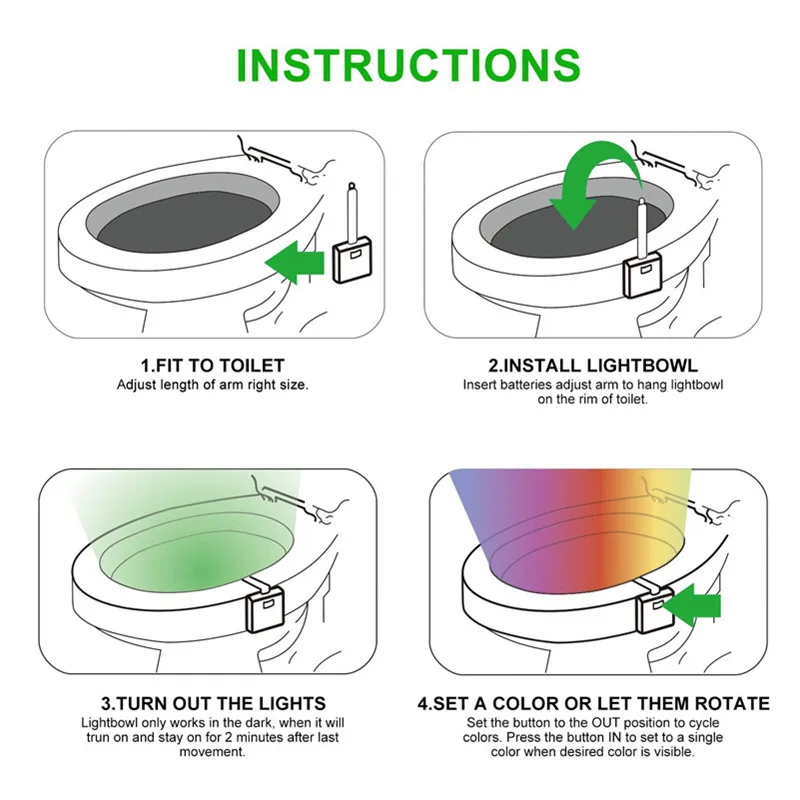 INSTRUCTIONS

1.FIT TO TOILET
Adjust length of arm right size.

2.INSTALL LIGHTBOWL
Insert batteries adjust arm to hang lightbowl on the rim of toilet.

3.TURN OUT THE LIGHTS
Lightbowl only works in the dark, when it will trun on and stay on for 2 minutes after last movement.

4.SET A COLOR OR LET THEM ROTATE
Set the button to the OUT position to cycle colors. Press the button IN to set to a single color when desired color is visible.