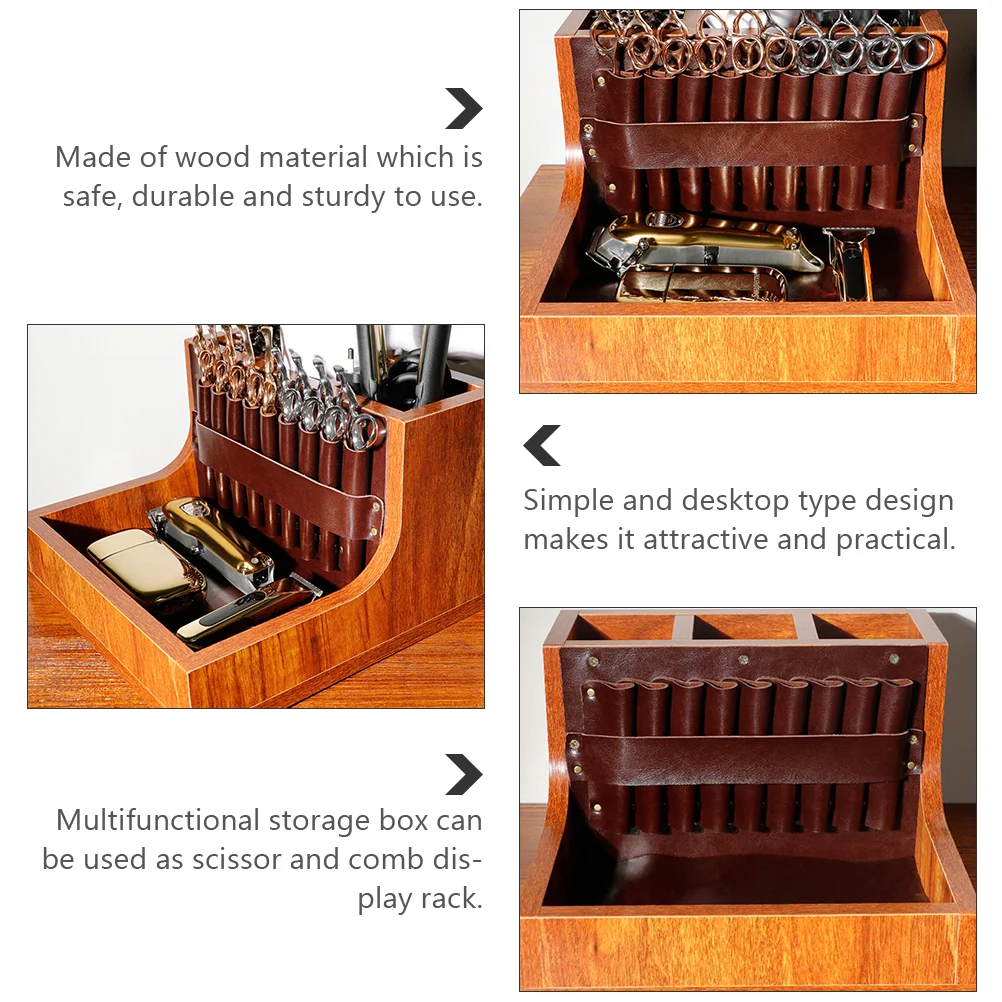 Made of wood material which is safe, durable and sturdy to use.

Simple and desktop type design makes it attractive and practical.

Multifunctional storage box can be used as scissor and comb display rack.