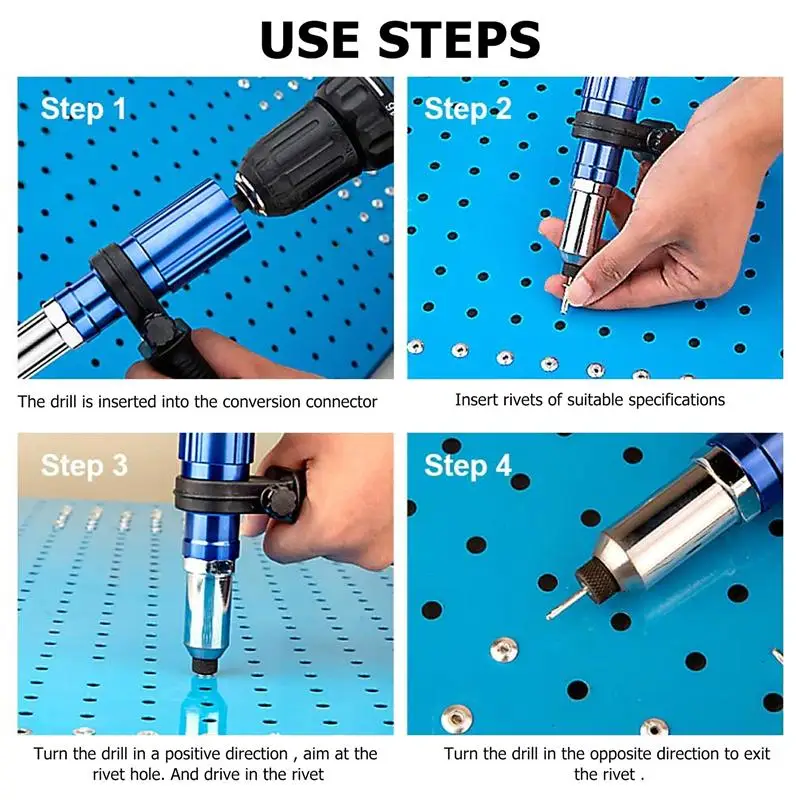 USE STEPS

Step 1

The drill is inserted into the conversion connector

Step 2

Insert rivets of suitable specifications

Step 3

Turn the drill in a positive direction , aim at the rivet hole. And drive in the rivet

Step 4

Turn the drill in the opposite direction to exit the rivet .