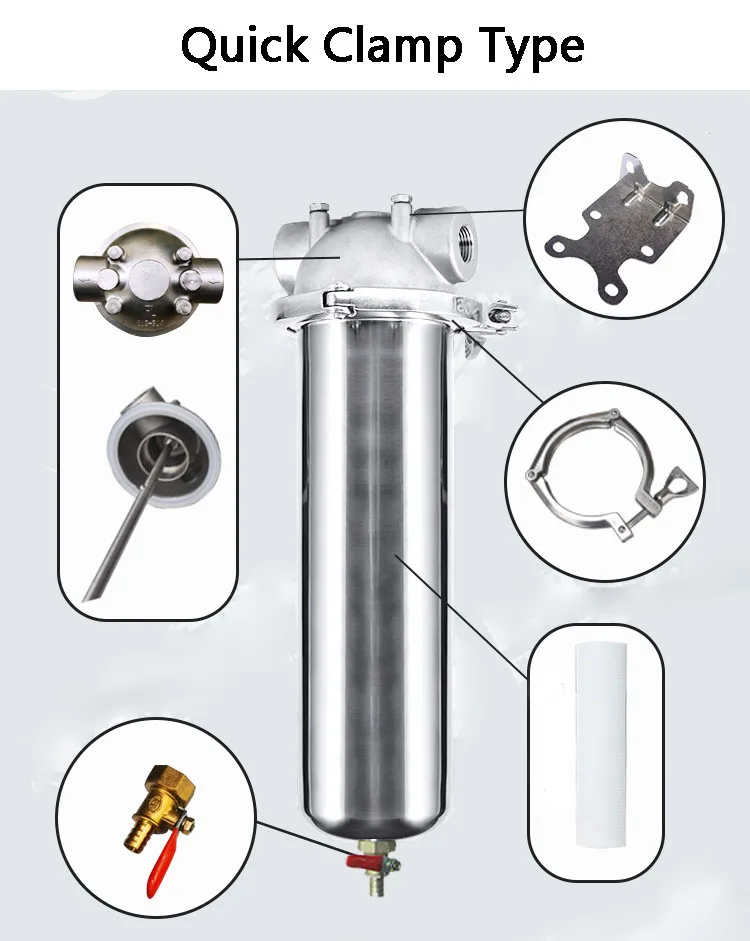 Quick Clamp Type