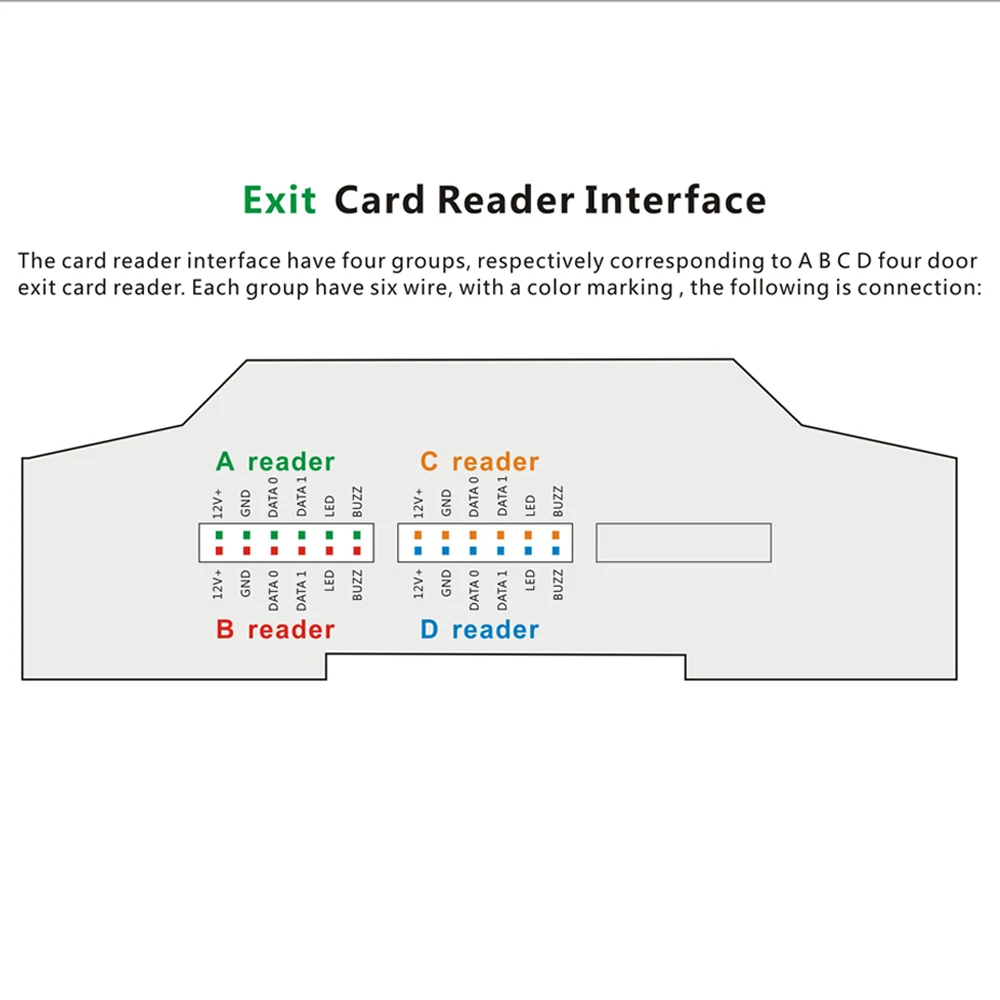 Exit Card Reader Interface

The card reader interface have four groups, respectively corresponding to A B C D four door exit card reader. Each group have six wire, with a color marking , the following is connection:

A reader

12V+ GND DATA 0 DATA 1 LED BUZZ

12V+ GND DATA 0 DATA 1 LED BUZZ

B reader

C reader

12V+ GND DATA 0 DATA 1 LED BUZZ

12V+ GND DATA 0 DATA 1 LED BUZZ

D reader