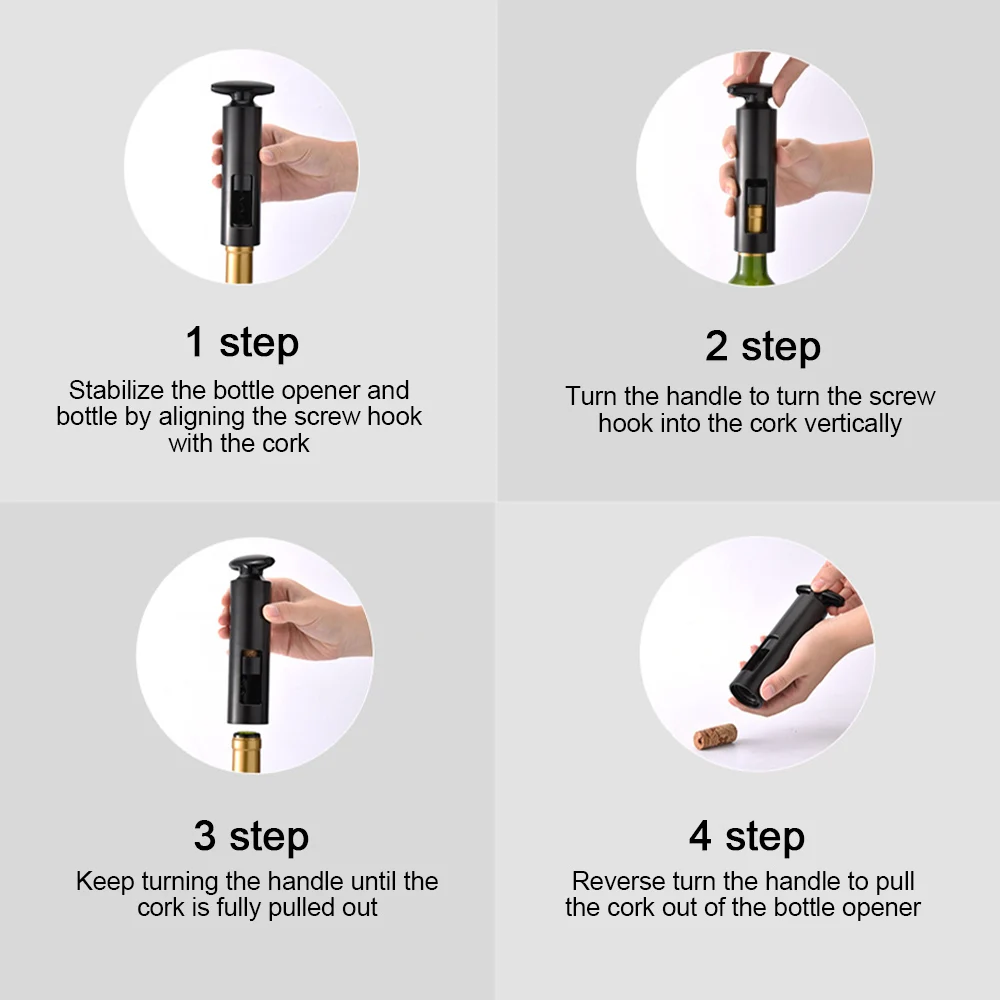 1 step

Stabilize the bottle opener and bottle by aligning the screw hook with the cork

2 step

Turn the handle to turn the screw hook into the cork vertically

3 step

Keep turning the handle until the cork is fully pulled out

4 step

Reverse turn the handle to pull the cork out of the bottle opener