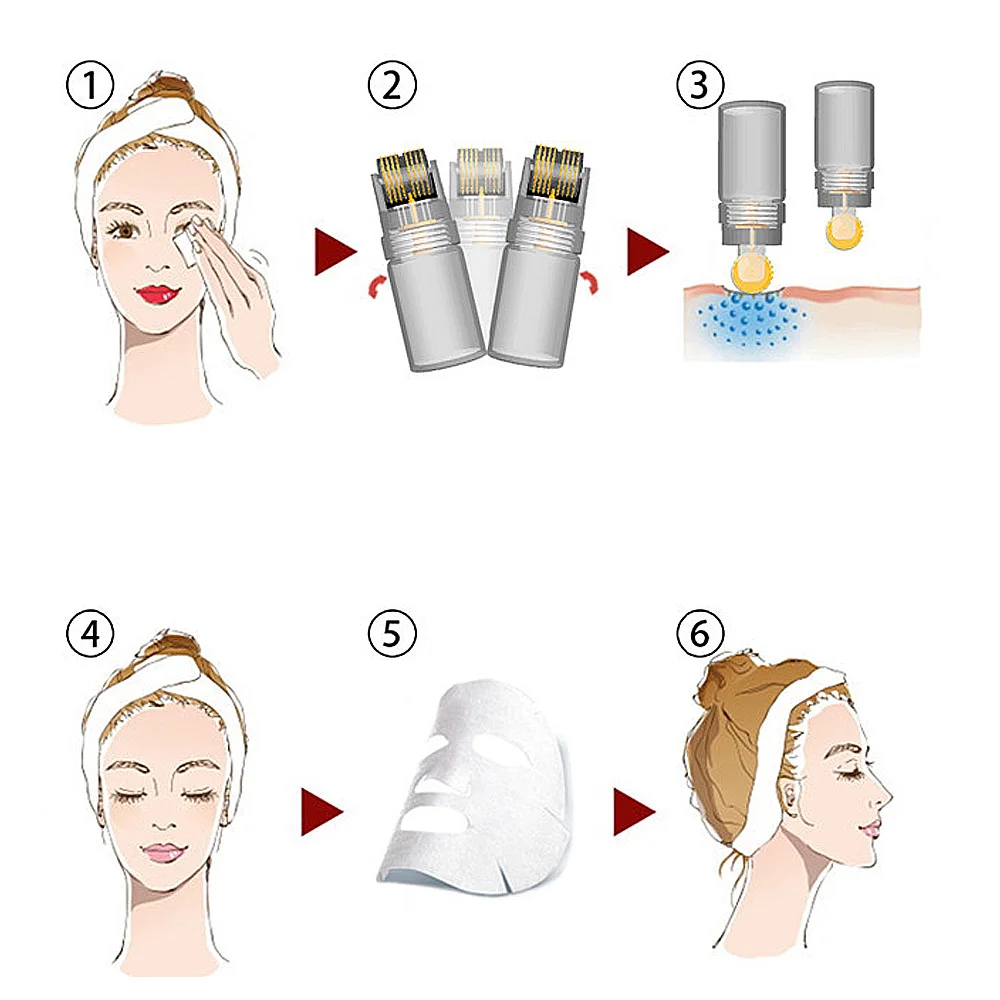 ①
②
③
④
⑤
⑥