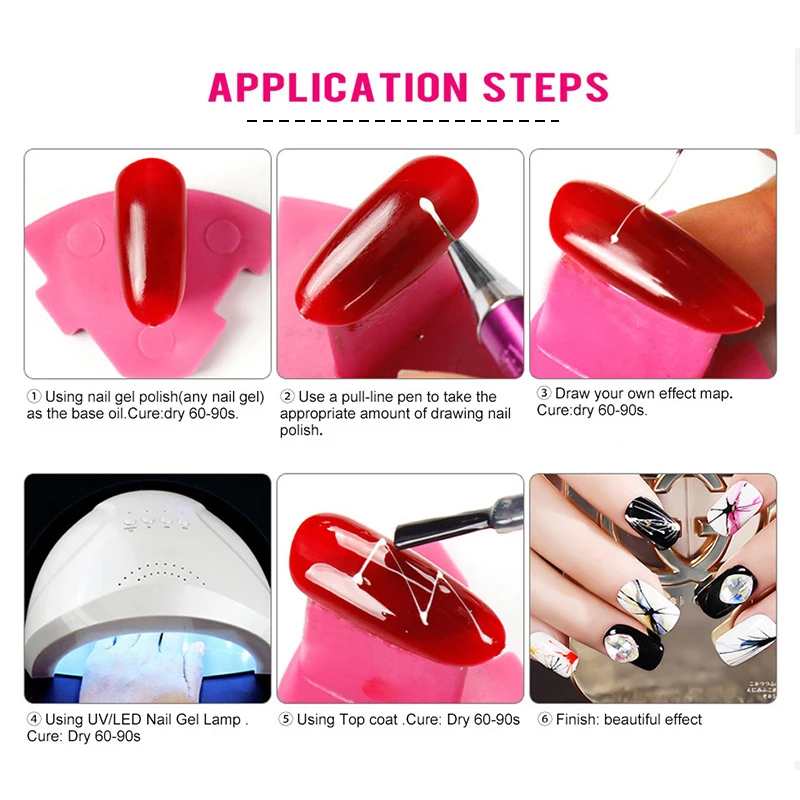 APPLICATION STEPS

① Using nail gel polish(any nail gel) as the base oil.Cure:dry 60-90s.

② Use a pull-line pen to take the appropriate amount of drawing nail polish.

③ Draw your own effect map. Cure:dry 60-90s.

④ Using UV/LED Nail Gel Lamp . Cure: Dry 60-90s

⑤ Using Top coat .Cure: Dry 60-90s

⑥ Finish: beautiful effect