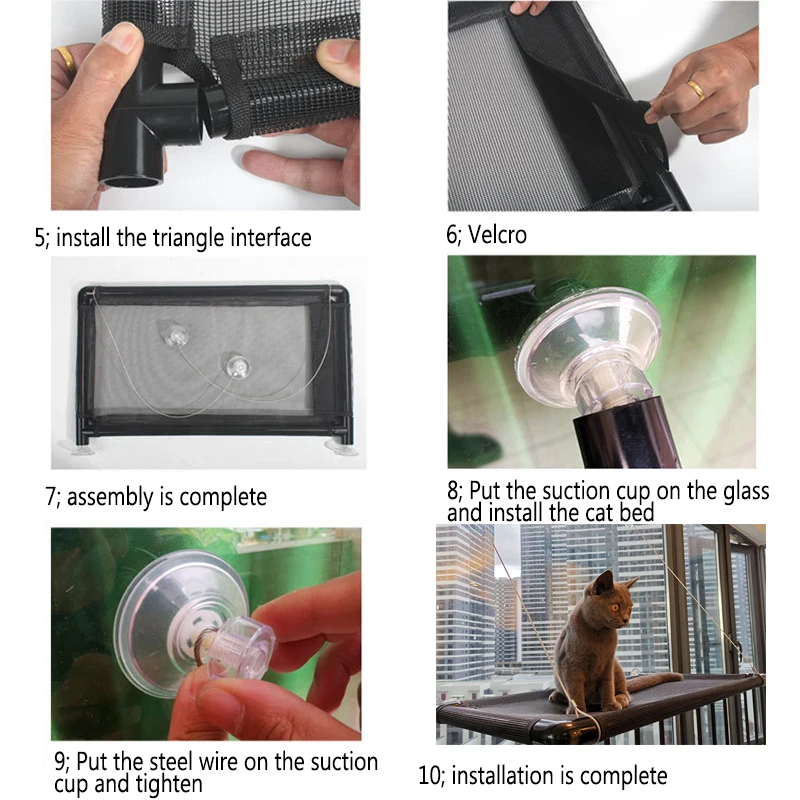 5; install the triangle interface

6; Velcro

7; assembly is complete

8; Put the suction cup on the glass and install the cat bed

9; Put the steel wire on the suction cup and tighten

10; installation is complete