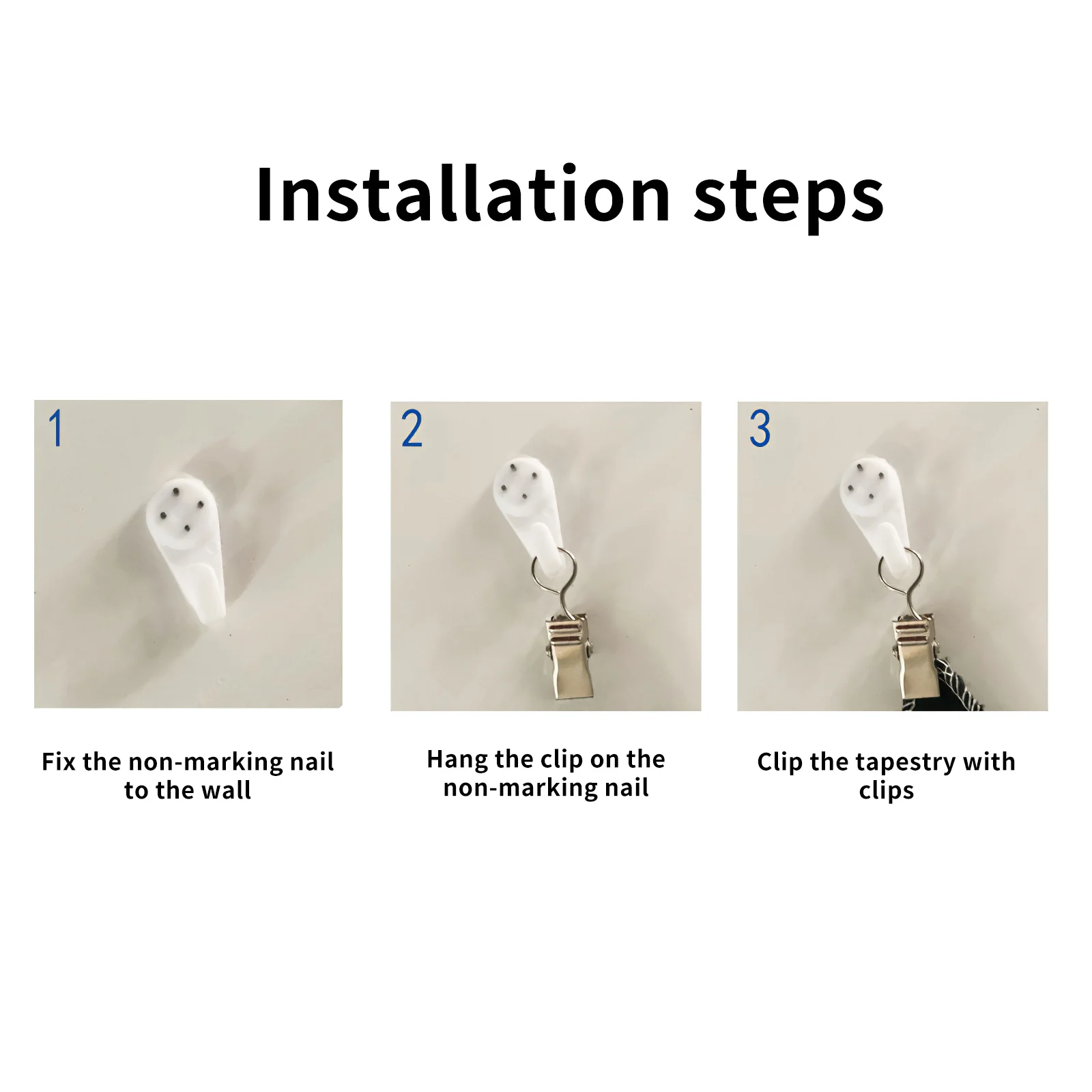 Installation steps

1

Fix the non-marking nail to the wall

2

Hang the clip on the non-marking nail

3

Clip the tapestry with clips