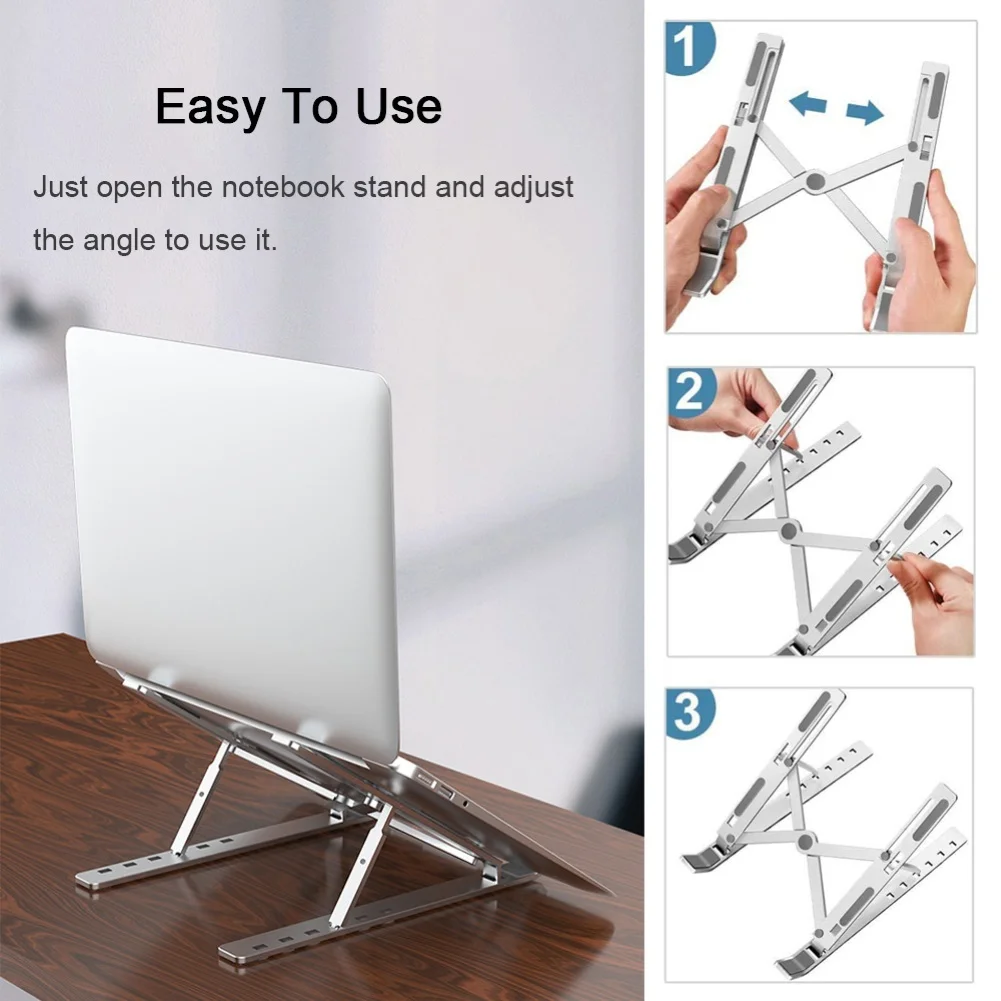 Easy To Use

Just open the notebook stand and adjust the angle to use it.

1

2

3