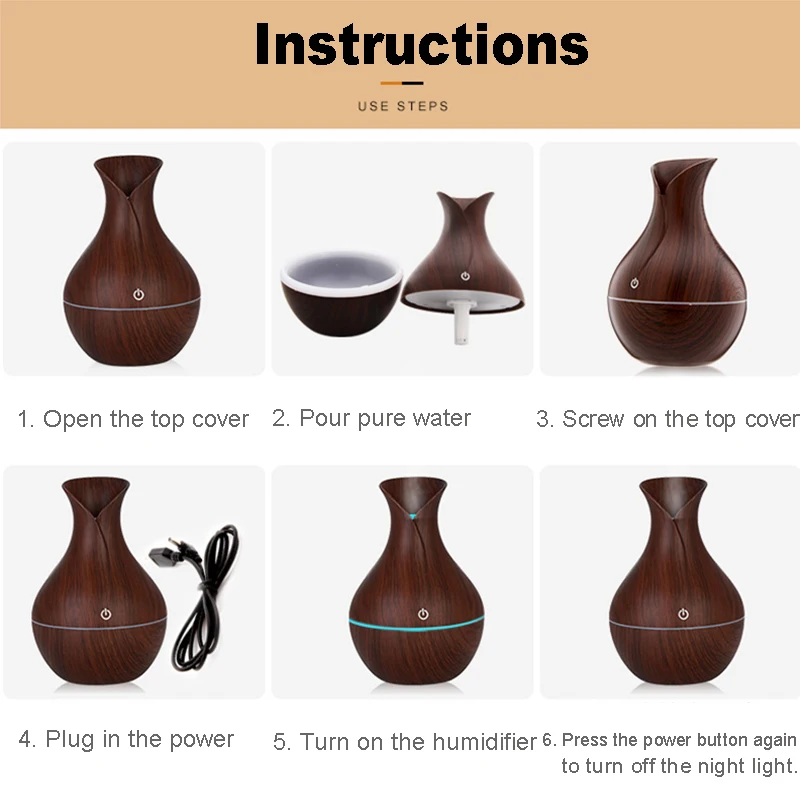 Instructions

USE STEPS

1. Open the top cover

2. Pour pure water

3. Screw on the top cover

4. Plug in the power

5. Turn on the humidifier

6. Press the power button again to turn off the night light.