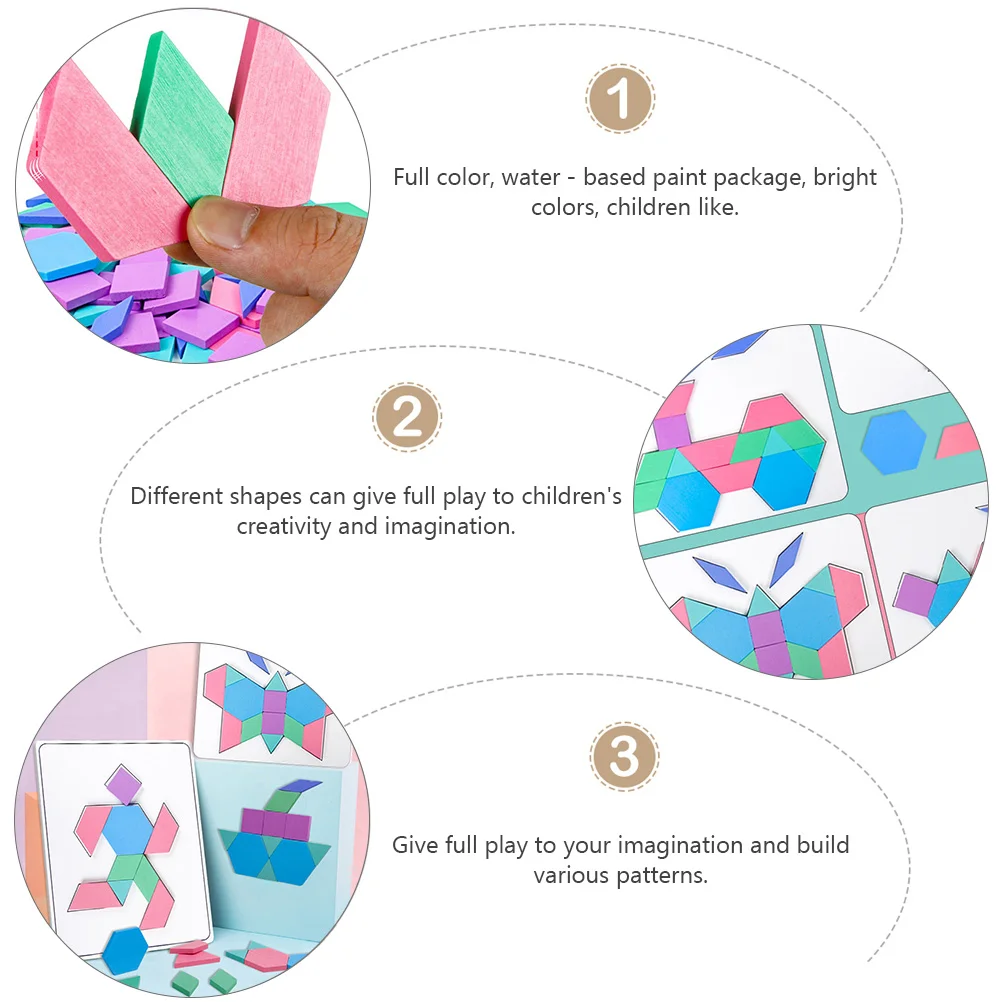 1

Full color, water - based paint package, bright colors, children like.

2

Different shapes can give full play to children's creativity and imagination.

3

Give full play to your imagination and build various patterns.