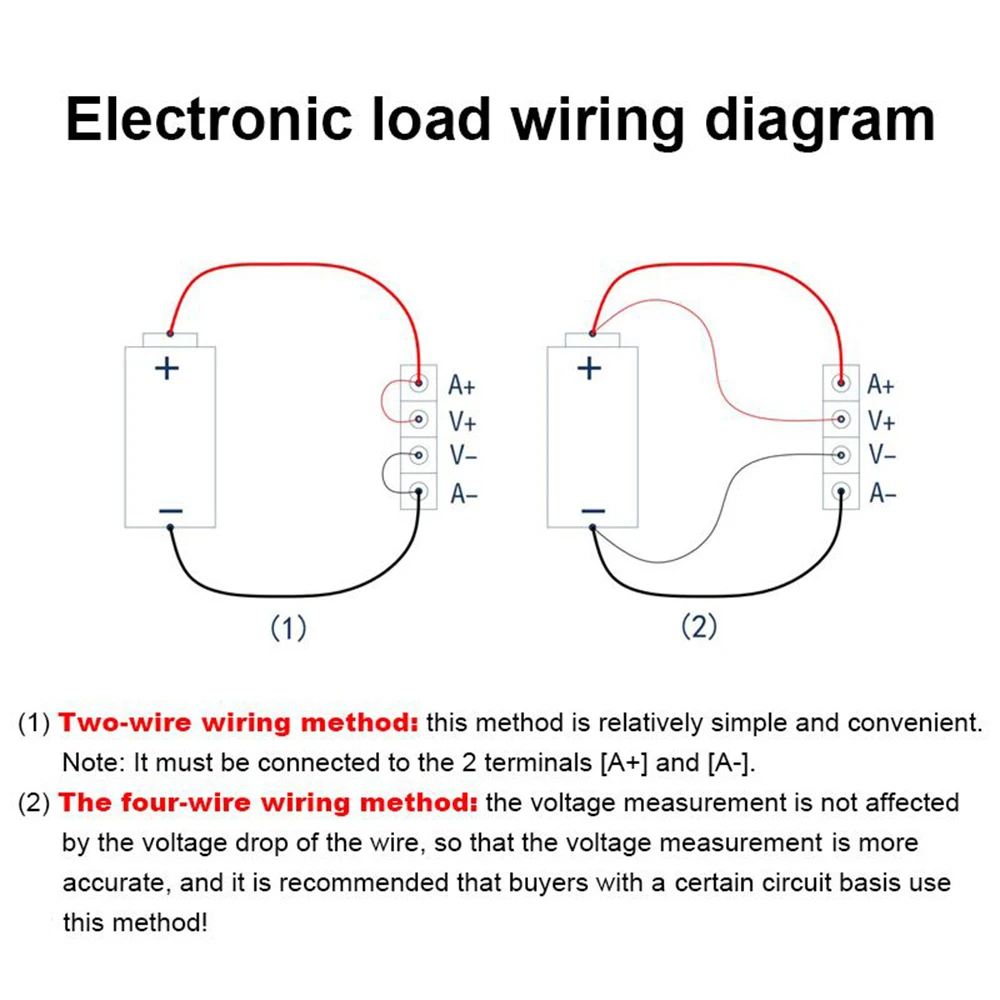 Electronic load wiring diagram

+
−
A+
V+
V−
A−
(1)

+
−
A+
V+
V−
A−
(2)

(1) Two-wire wiring method: this method is relatively simple and convenient. Note: It must be connected to the 2 terminals [A+] and [A-].

(2) The four-wire wiring method: the voltage measurement is not affected by the voltage drop of the wire, so that the voltage measurement is more accurate, and it is recommended that buyers with a certain circuit basis use this method!