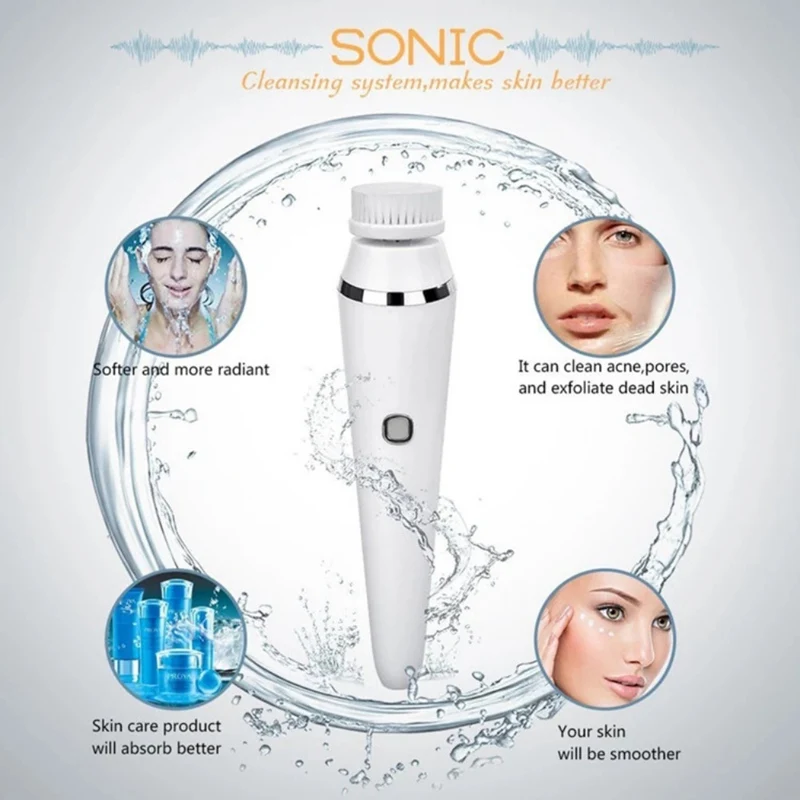 SONIC
Cleansing system,makes skin better

Softer and more radiant

It can clean acne,pores, and exfoliate dead skin

Skin care product will absorb better

Your skin will be smoother