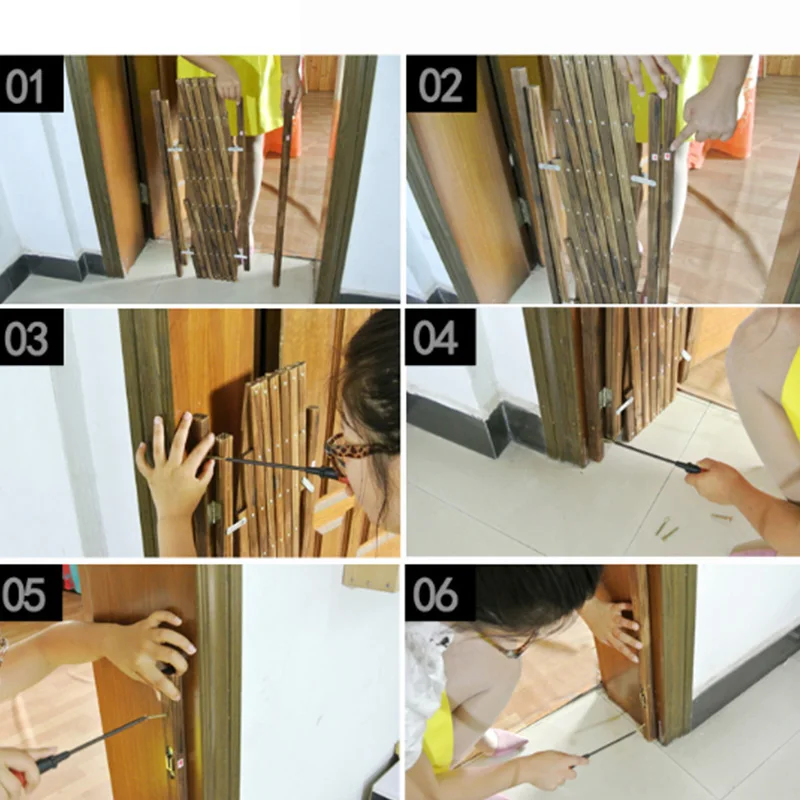 01

02

03

04

05

06