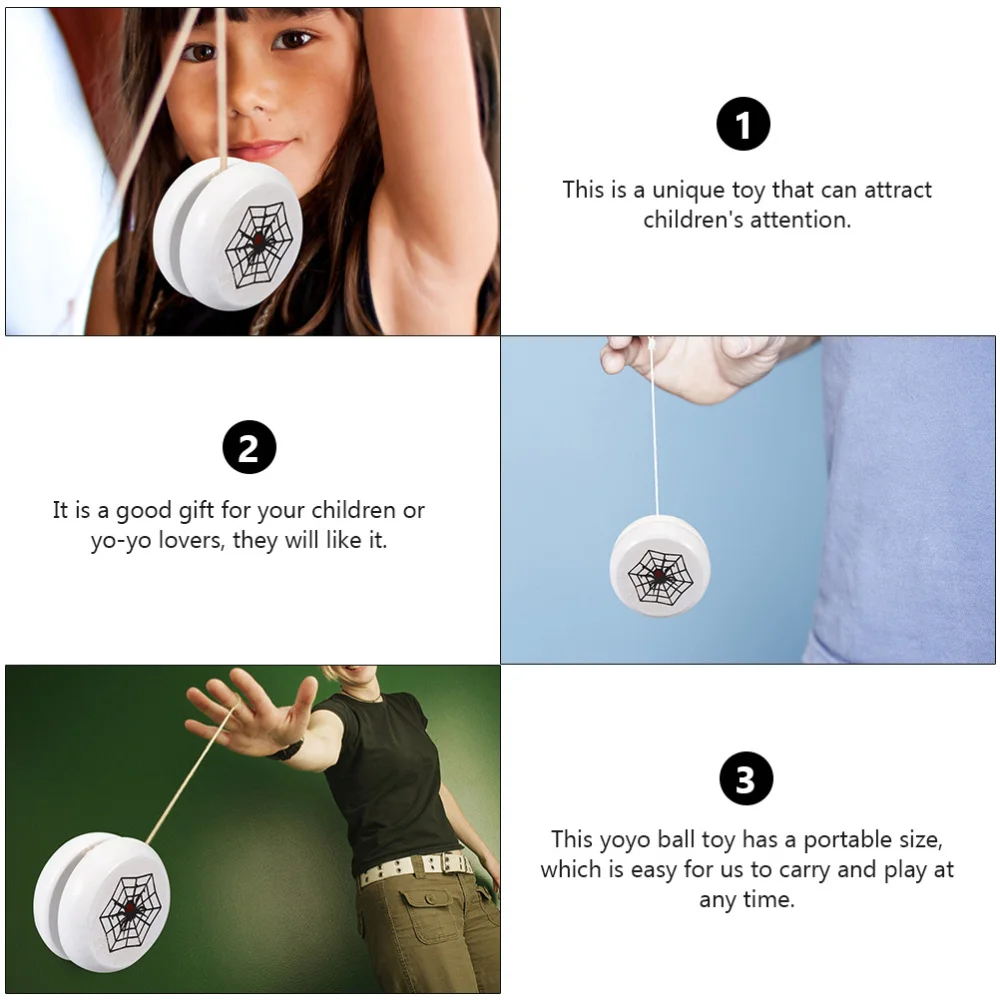 1

This is a unique toy that can attract children's attention.

2

It is a good gift for your children or yo-yo lovers, they will like it.

3

This yoyo ball toy has a portable size, which is easy for us to carry and play at any time.