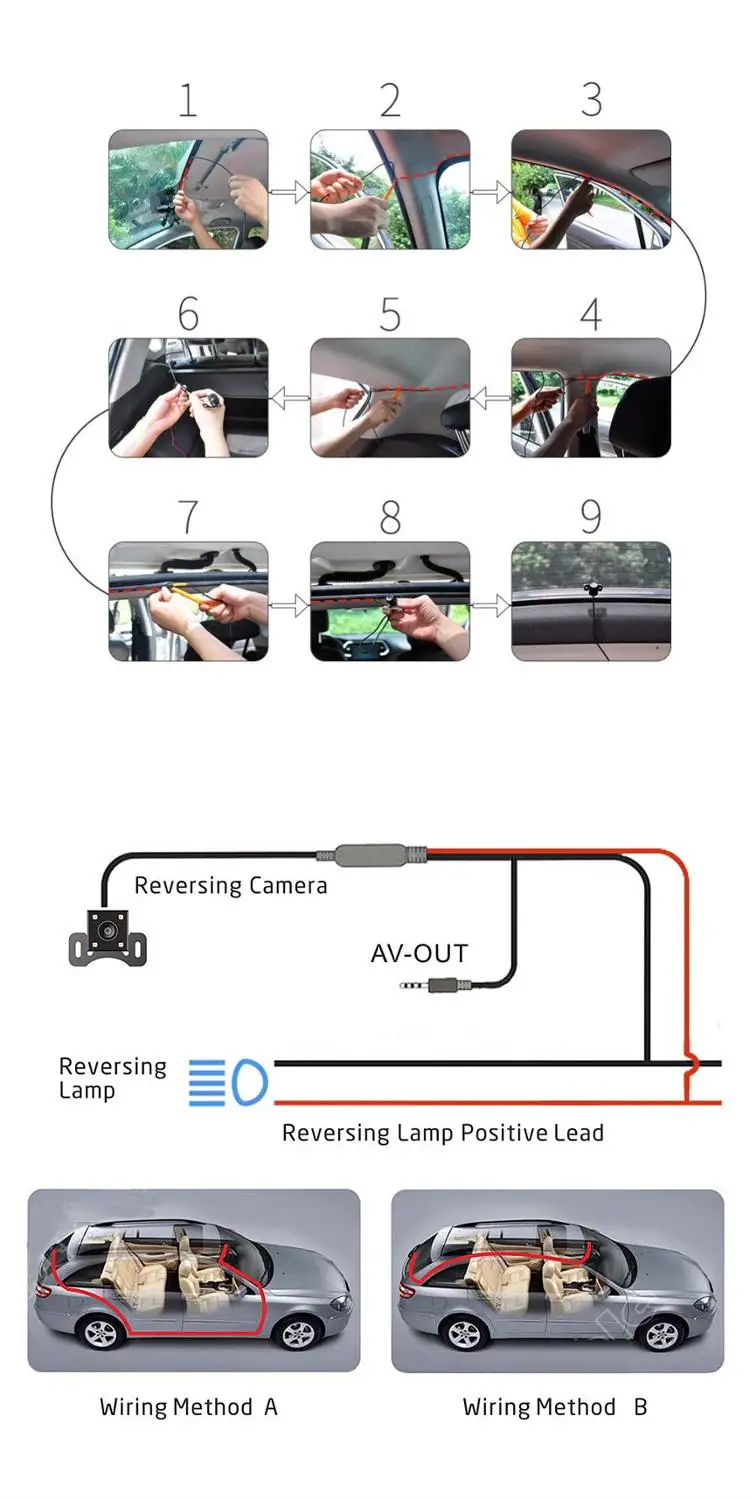 1
2
3
6
5
4
7
8
9

Reversing Camera

AV-OUT

Reversing Lamp

Reversing Lamp Positive Lead

Wiring Method A

Wiring Method B