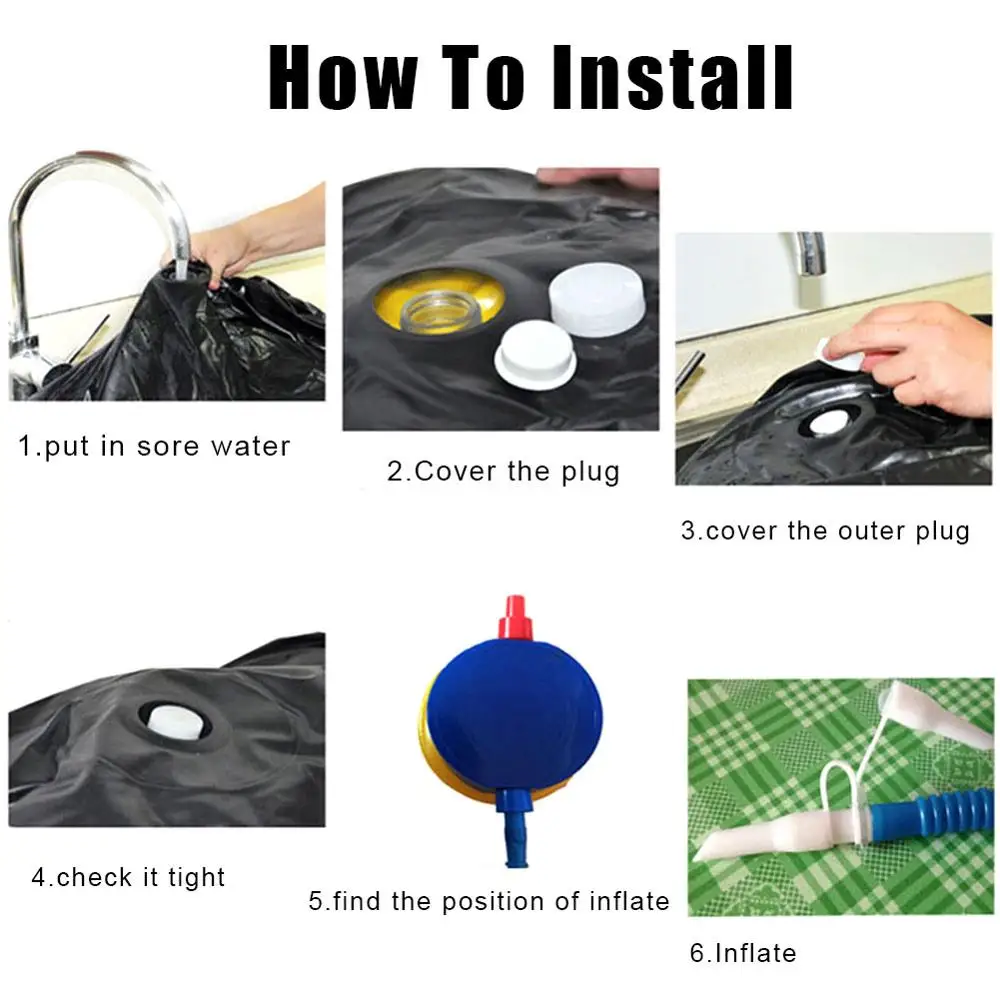 How To Install

1.put in sore water

2.Cover the plug

3.cover the outer plug

4.check it tight

5.find the position of inflate

6.Inflate