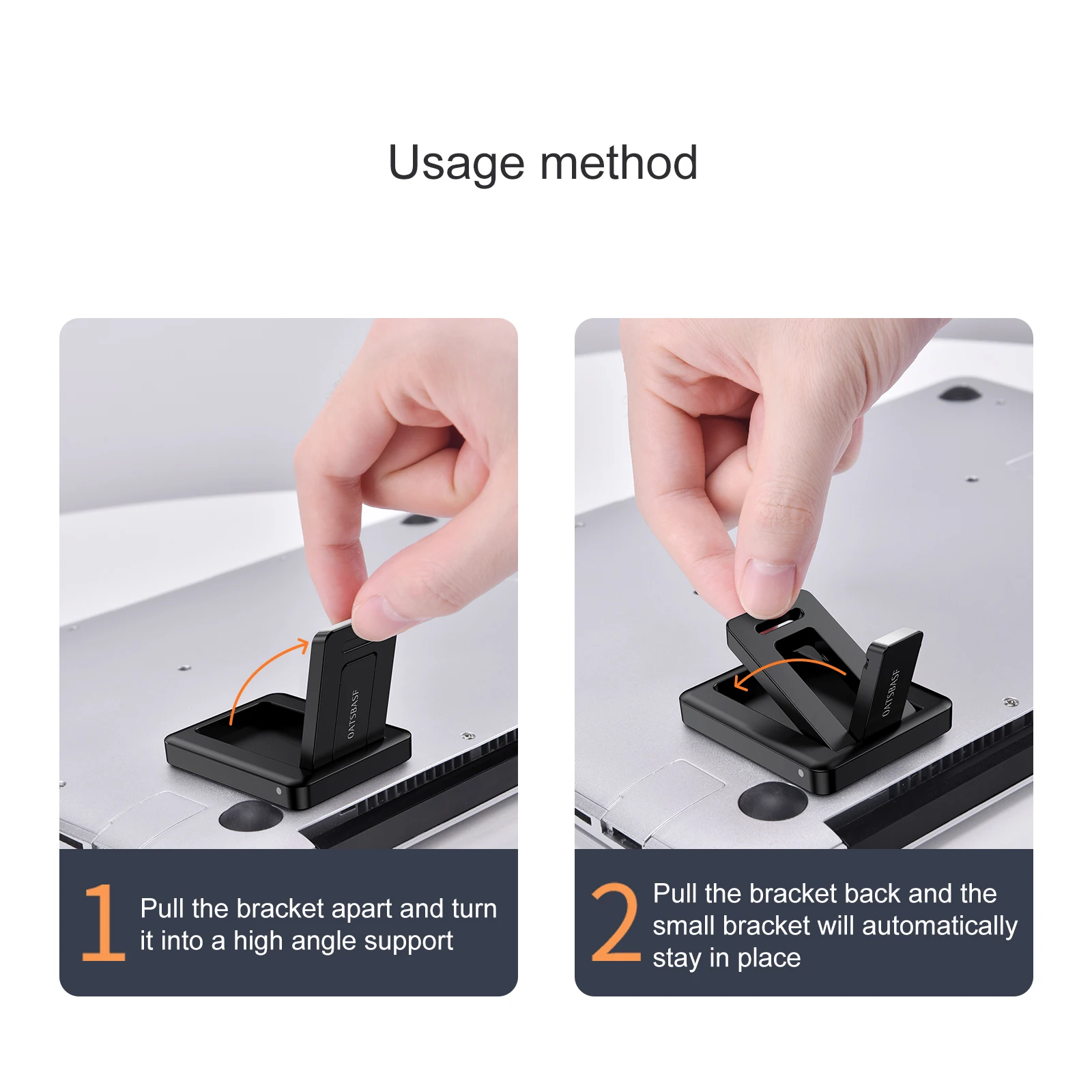 Usage method

OATSBASF

1 Pull the bracket apart and turn it into a high angle support

OATSBASF

2 Pull the bracket back and the small bracket will automatically stay in place