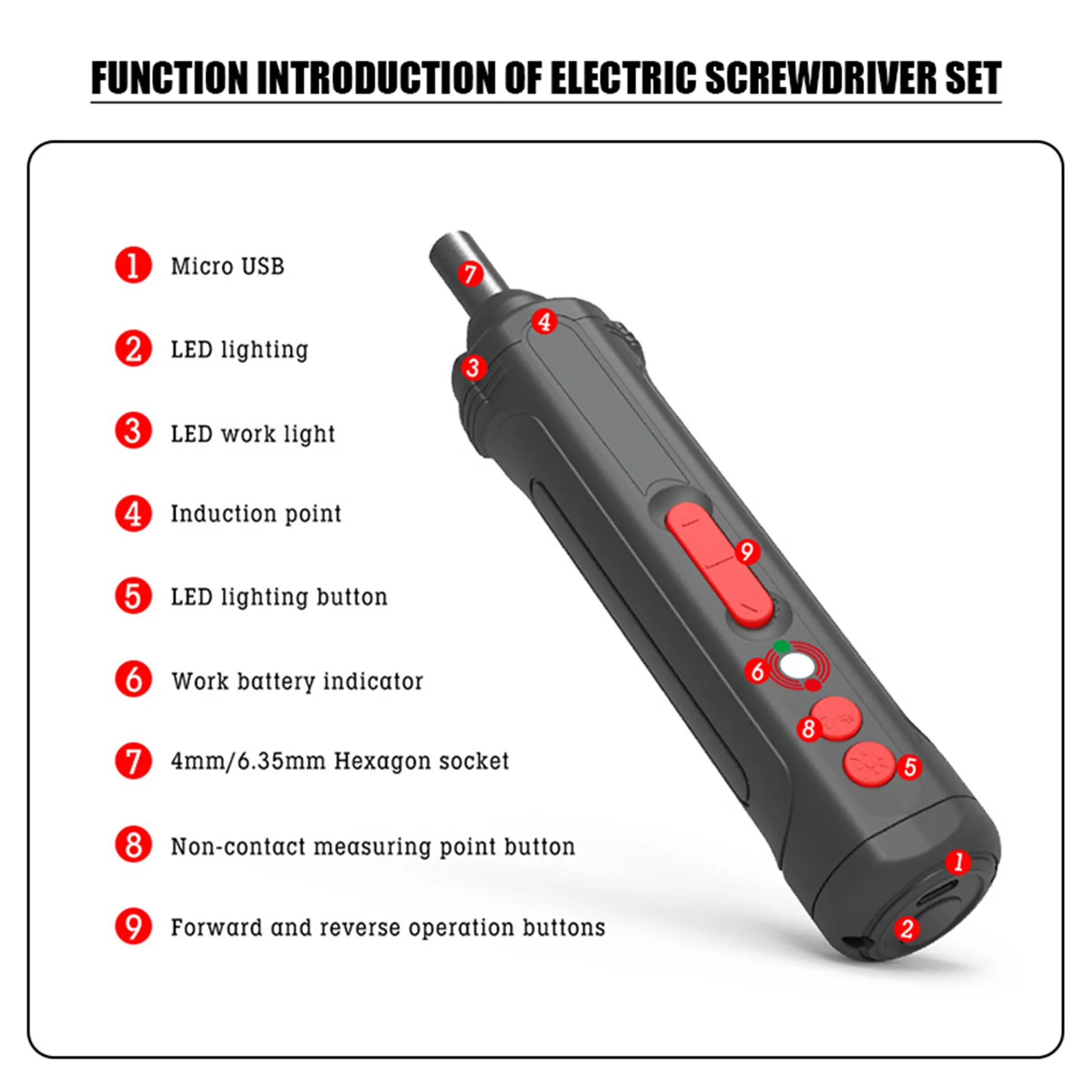 FUNCTION INTRODUCTION OF ELECTRIC SCREWDRIVER SET

1 Micro USB

2 LED lighting

3 LED work light

4 Induction point

5 LED lighting button

6 Work battery indicator

7 4mm/6.35mm Hexagon socket

8 Non-contact measuring point button

9 Forward and reverse operation buttons

7

4

3

9

6

8

5

1

2