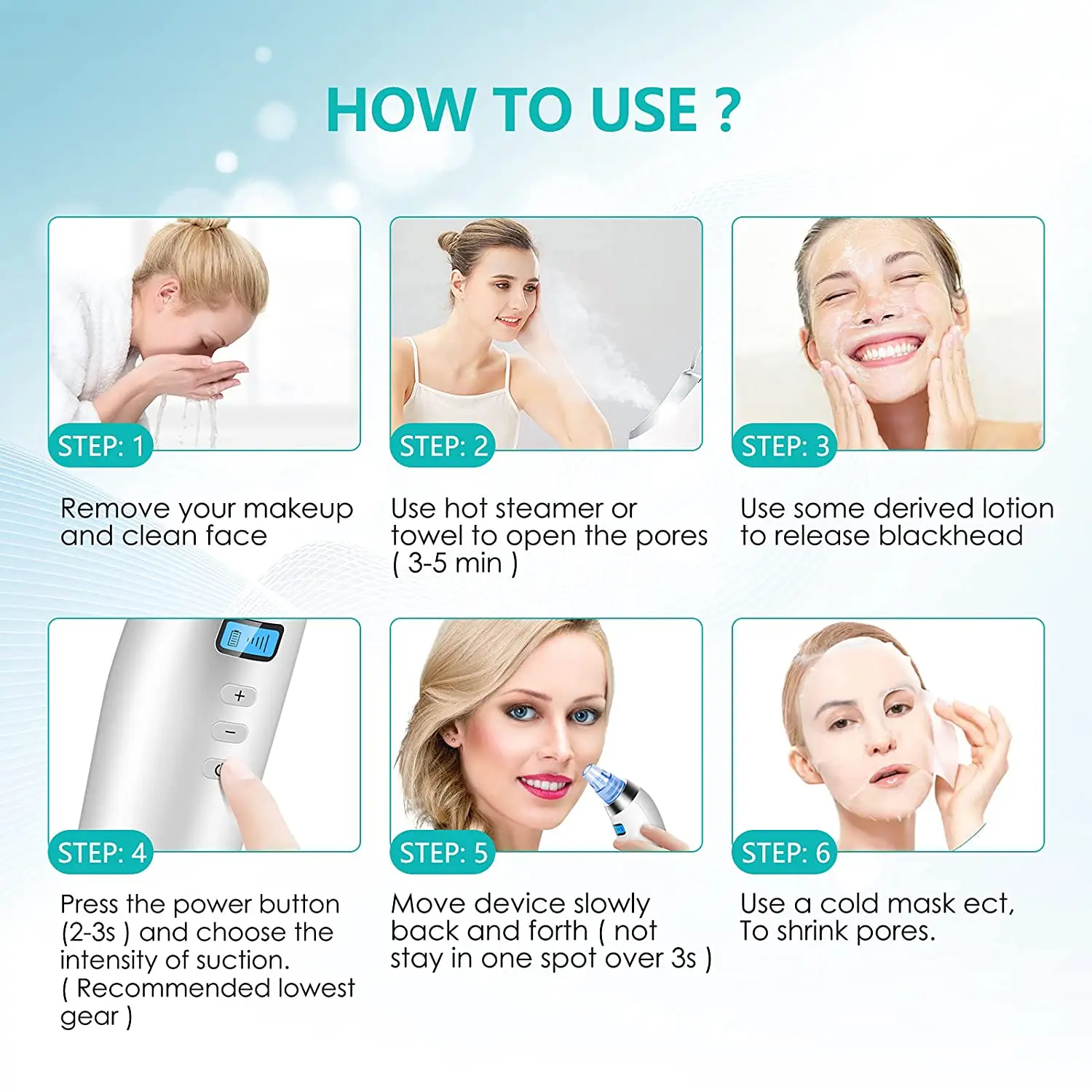 HOW TO USE ?

STEP: 1

Remove your makeup and clean face

STEP: 2

Use hot steamer or towel to open the pores ( 3-5 min )

STEP: 3

Use some derived lotion to release blackhead

+

−

STEP: 4

Press the power button (2-3s ) and choose the intensity of suction. ( Recommended lowest gear )

STEP: 5

Move device slowly back and forth ( not stay in one spot over 3s )

STEP: 6

Use a cold mask ect, To shrink pores.