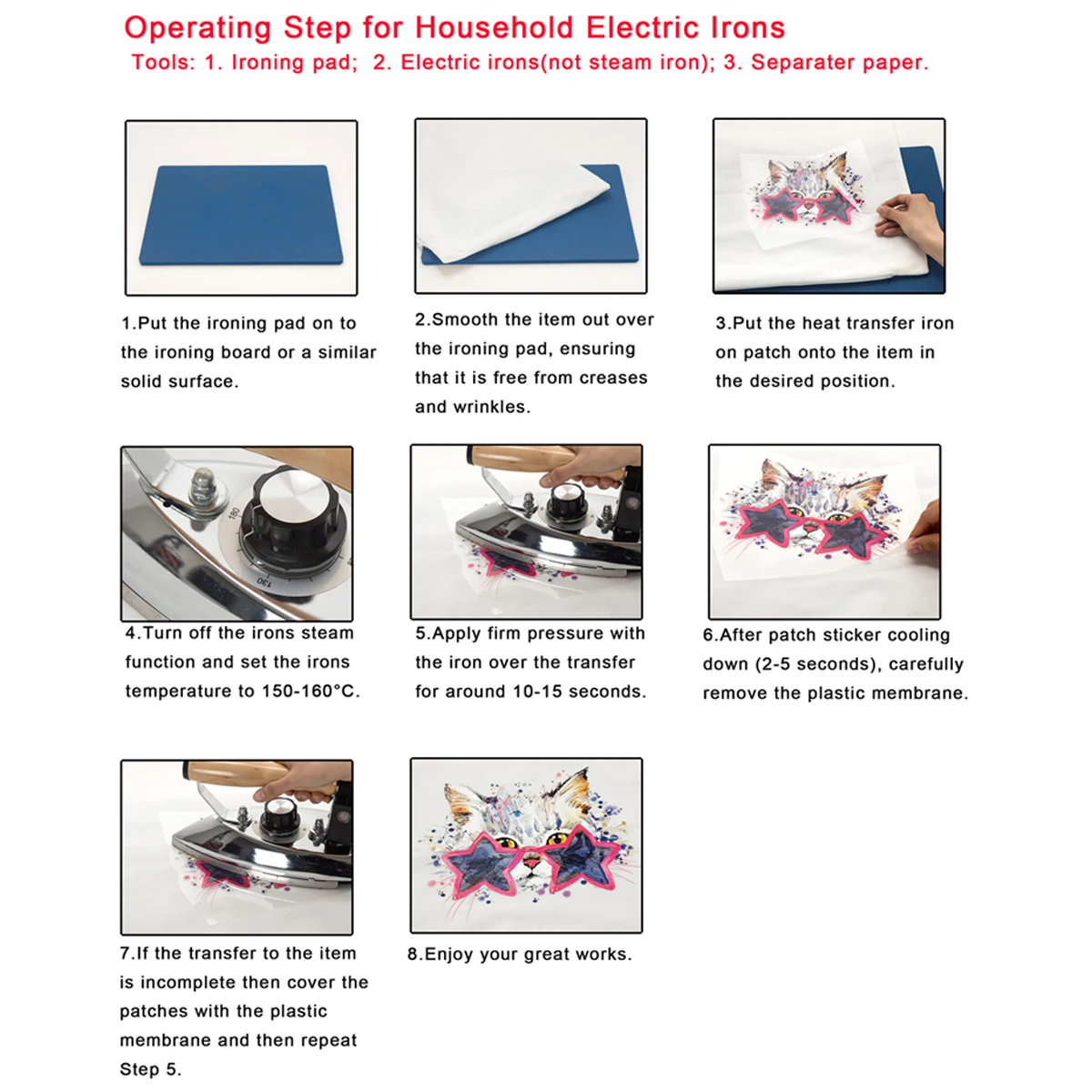 Operating Step for Household Electric Irons
Tools: 1. Ironing pad; 2. Electric irons(not steam iron); 3. Separater paper.

1.Put the ironing pad on to the ironing board or a similar solid surface.

2.Smooth the item out over the ironing pad, ensuring that it is free from creases and wrinkles.

3.Put the heat transfer iron on patch onto the item in the desired position.

180
130

4.Turn off the irons steam function and set the irons temperature to 150-160°C.

5.Apply firm pressure with the iron over the transfer for around 10-15 seconds.

6.After patch sticker cooling down (2-5 seconds), carefully remove the plastic membrane.

7.If the transfer to the item is incomplete then cover the patches with the plastic membrane and then repeat Step 5.

8.Enjoy your great works.