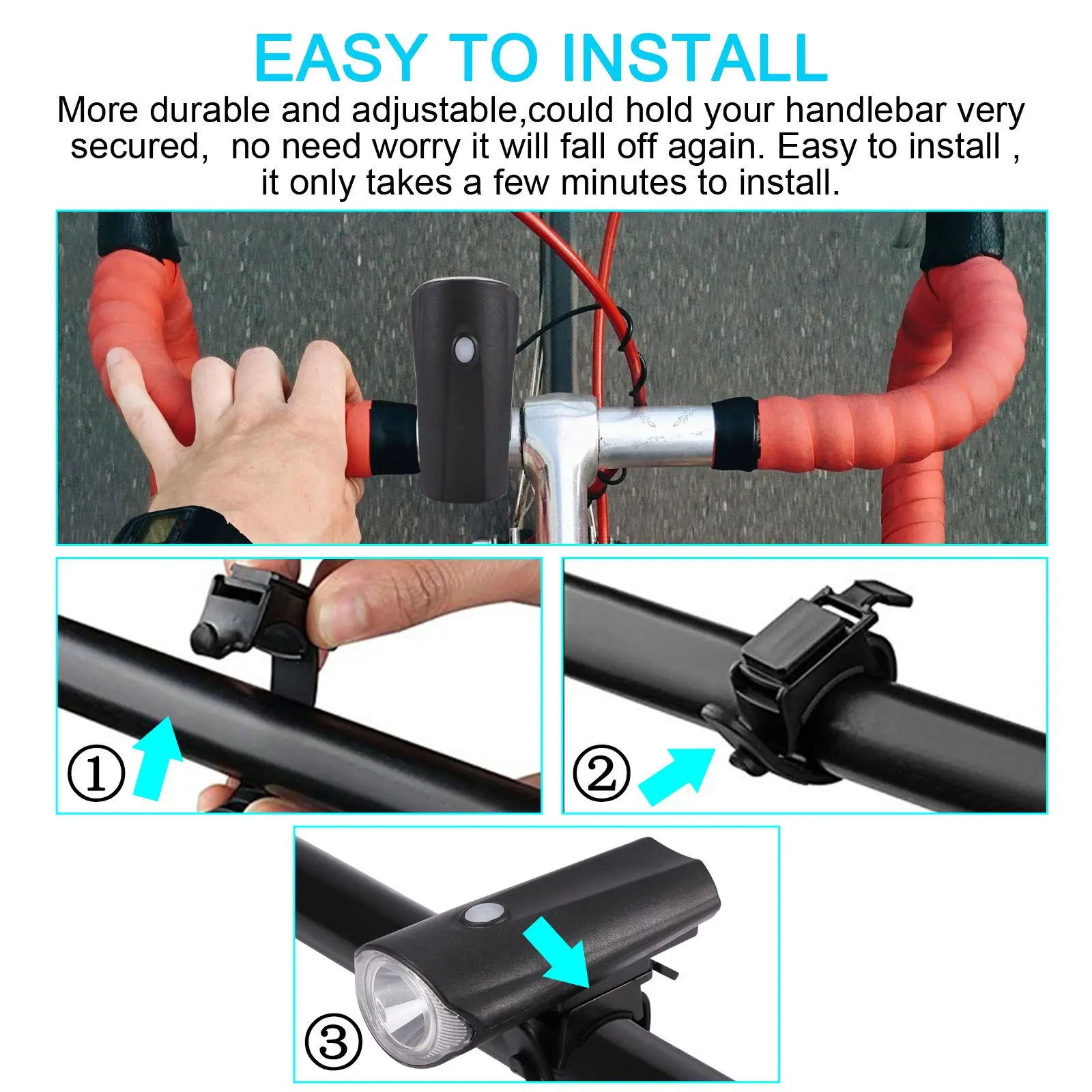 EASY TO INSTALL

More durable and adjustable,could hold your handlebar very secured,  no need worry it will fall off again. Easy to install , it only takes a few minutes to install.

①

②

③