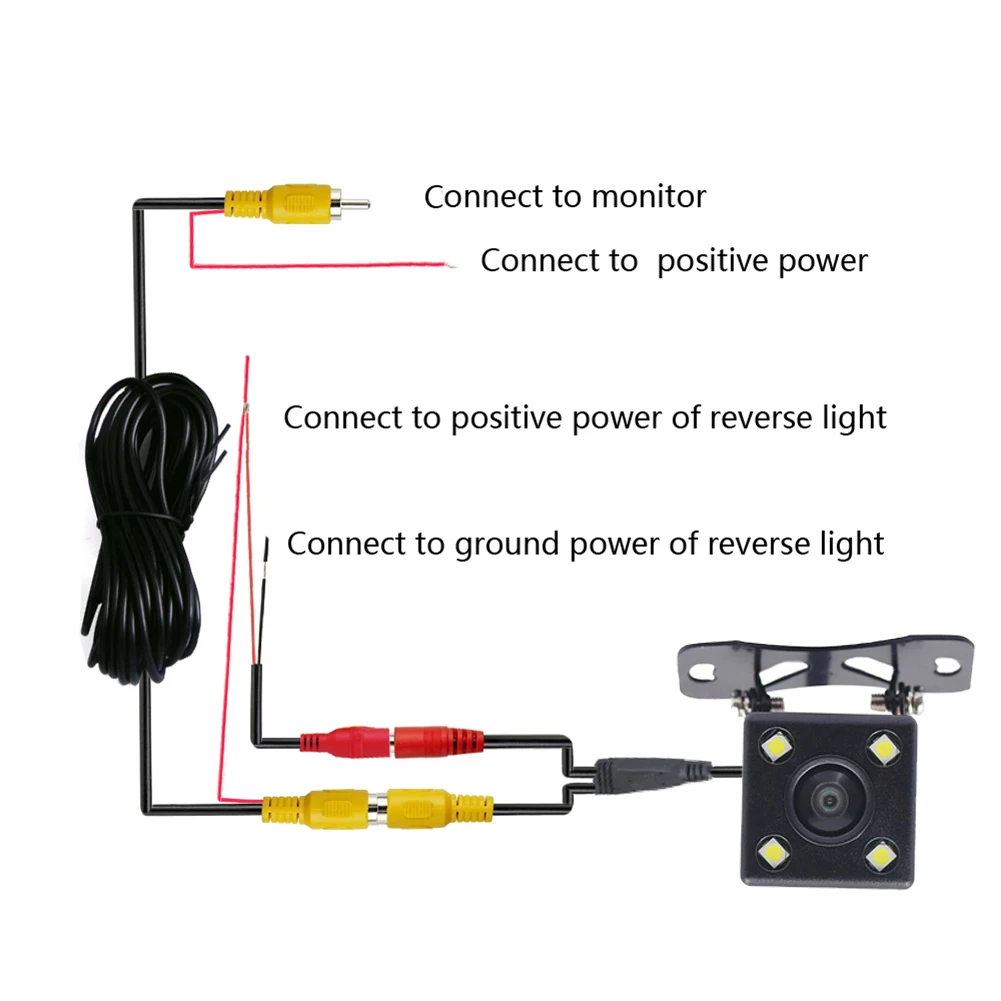 Connect to monitor
Connect to  positive power
Connect to positive power of reverse light
Connect to ground power of reverse light