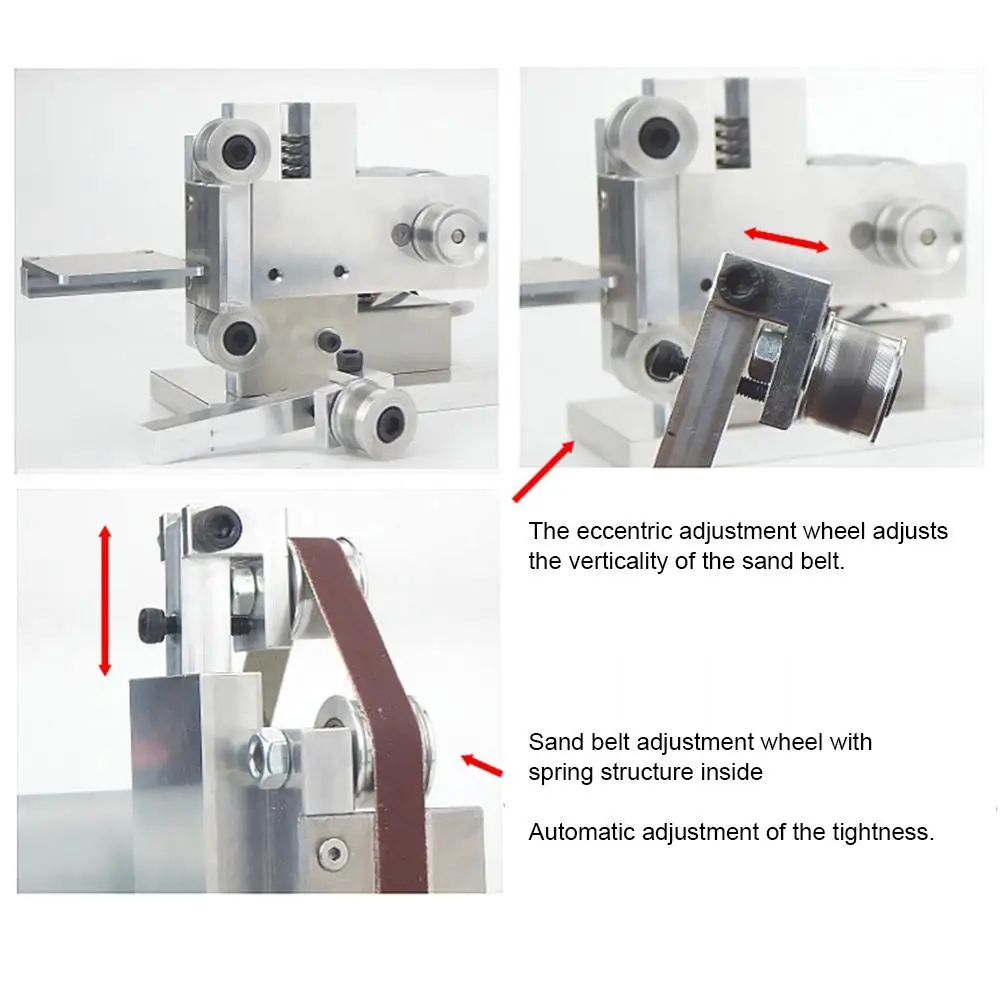 The eccentric adjustment wheel adjusts the verticality of the sand belt.

Sand belt adjustment wheel with spring structure inside

Automatic adjustment of the tightness.